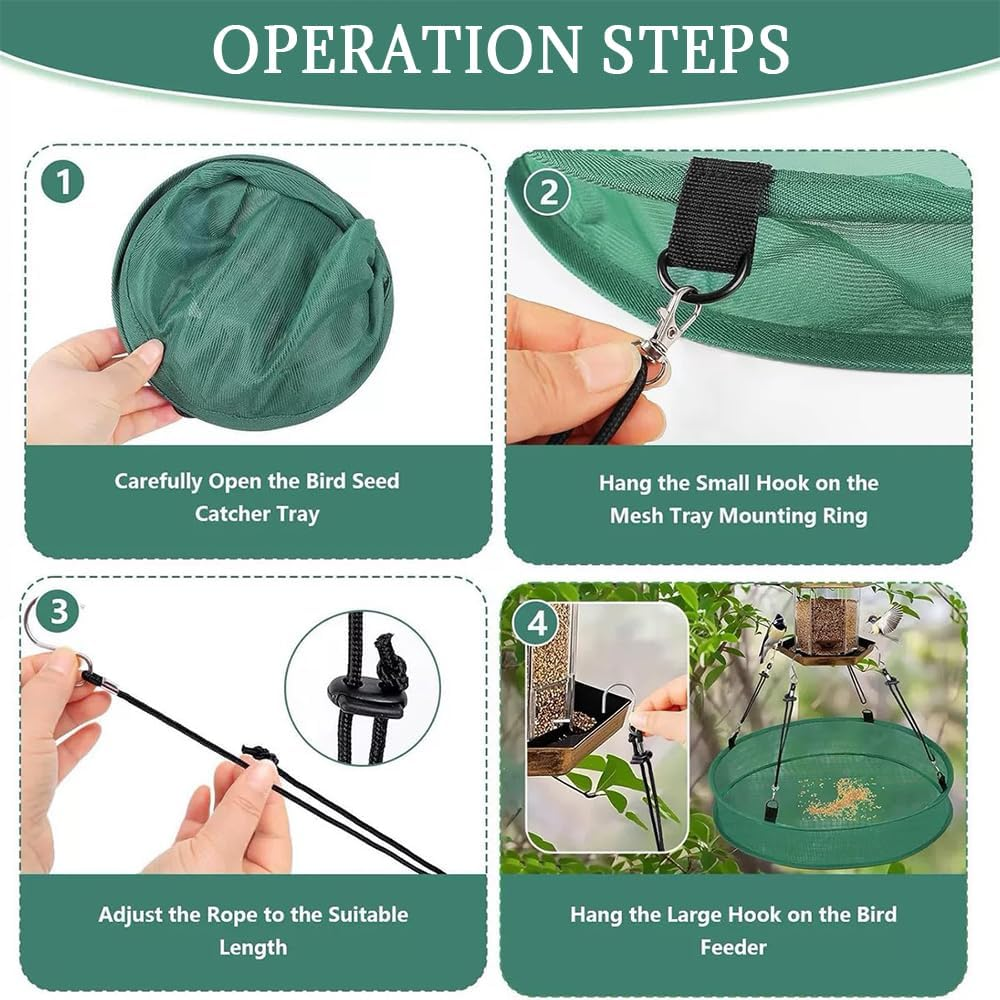 OPERATION STEPS

1

Carefully Open the Bird Seed Catcher Tray

2

Hang the Small Hook on the Mesh Tray Mounting Ring

3

Adjust the Rope to the Suitable Length

4

Hang the Large Hook on the Bird Feeder