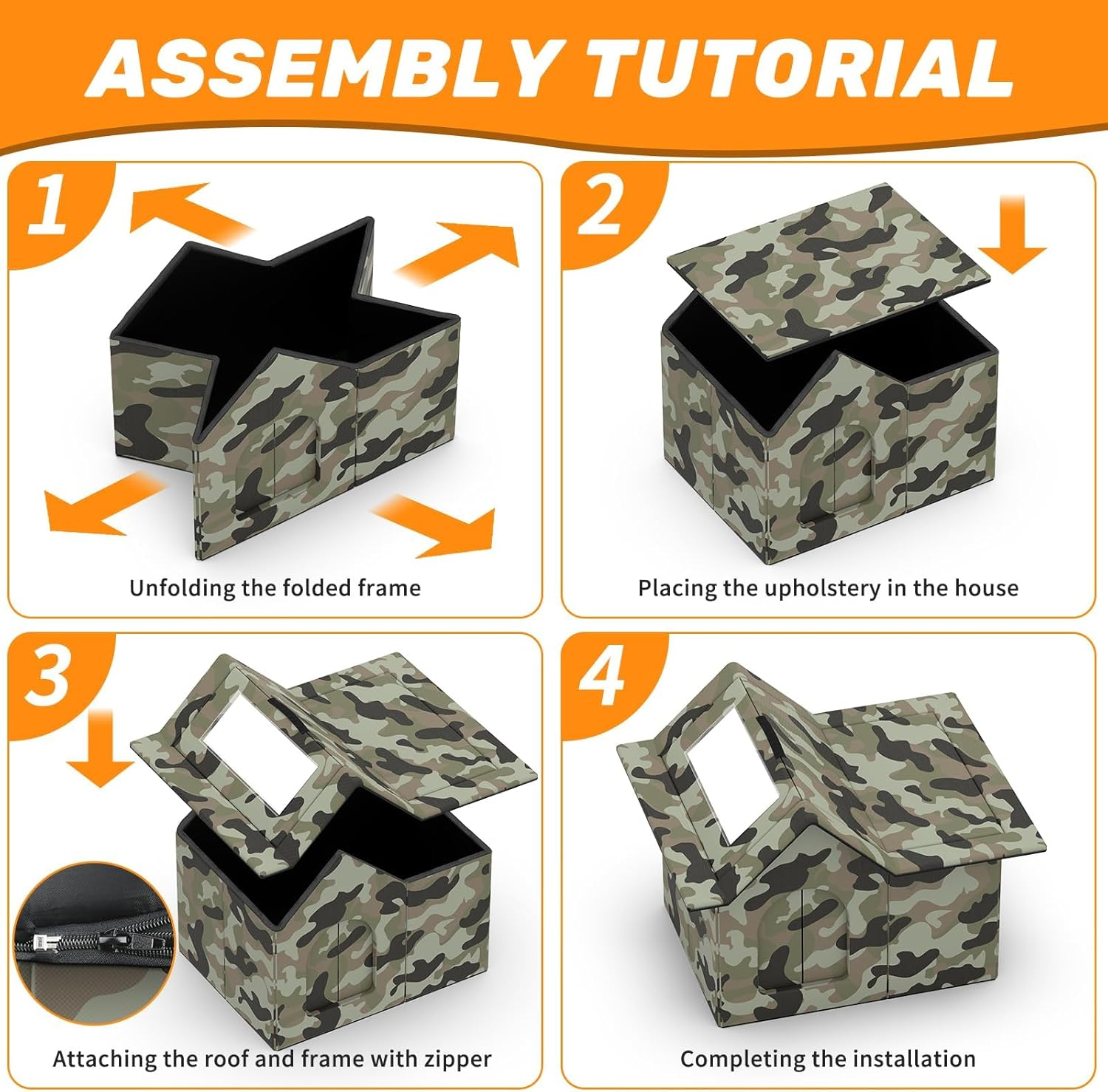 ASSEMBLY TUTORIAL

1

Unfolding the folded frame

2

Placing the upholstery in the house

3

Attaching the roof and frame with zipper

4

Completing the installation