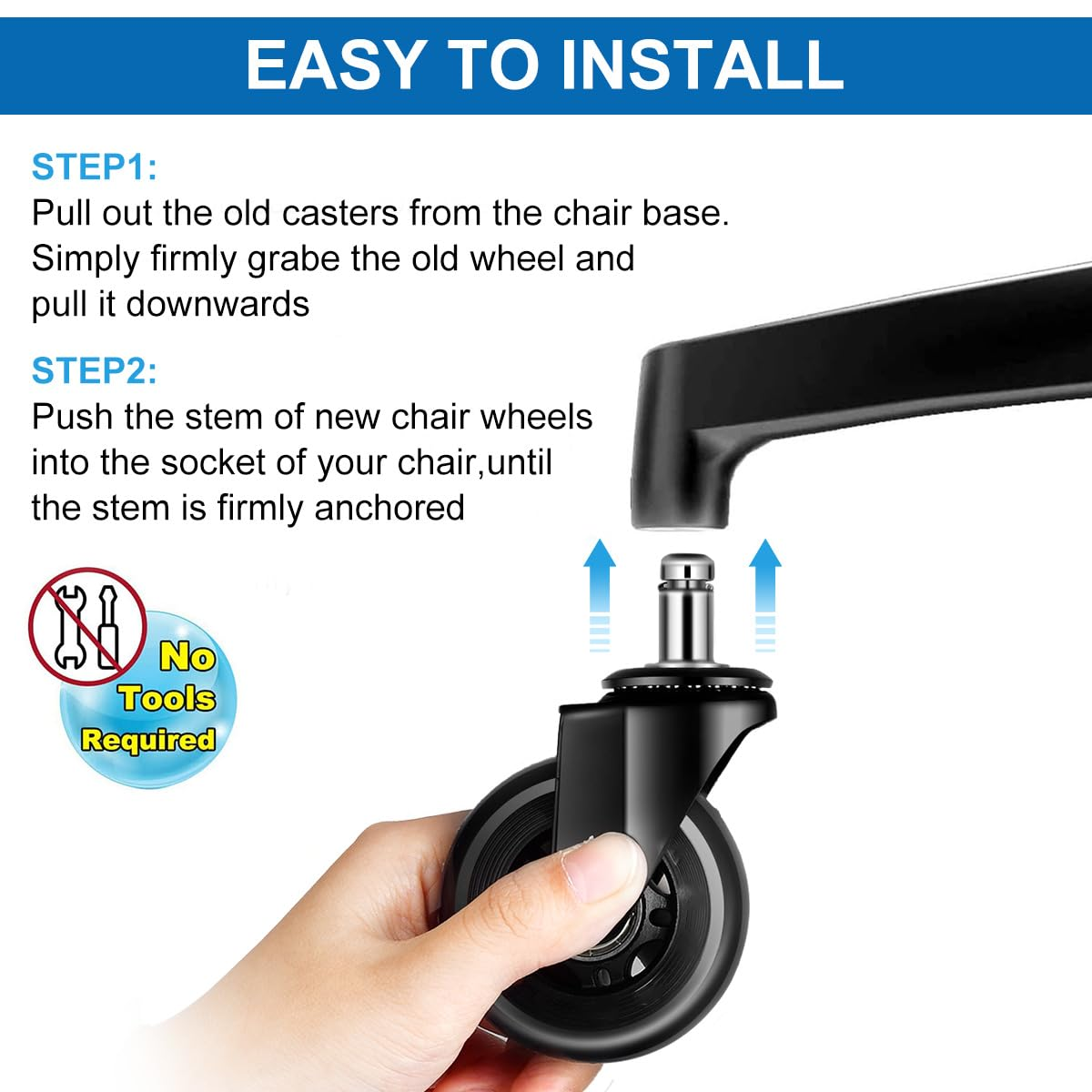 EASY TO INSTALL

STEP1:
Pull out the old casters from the chair base. Simply firmly grabe the old wheel and pull it downwards

STEP2:
Push the stem of new chair wheels into the socket of your chair,until the stem is firmly anchored

No Tools Required