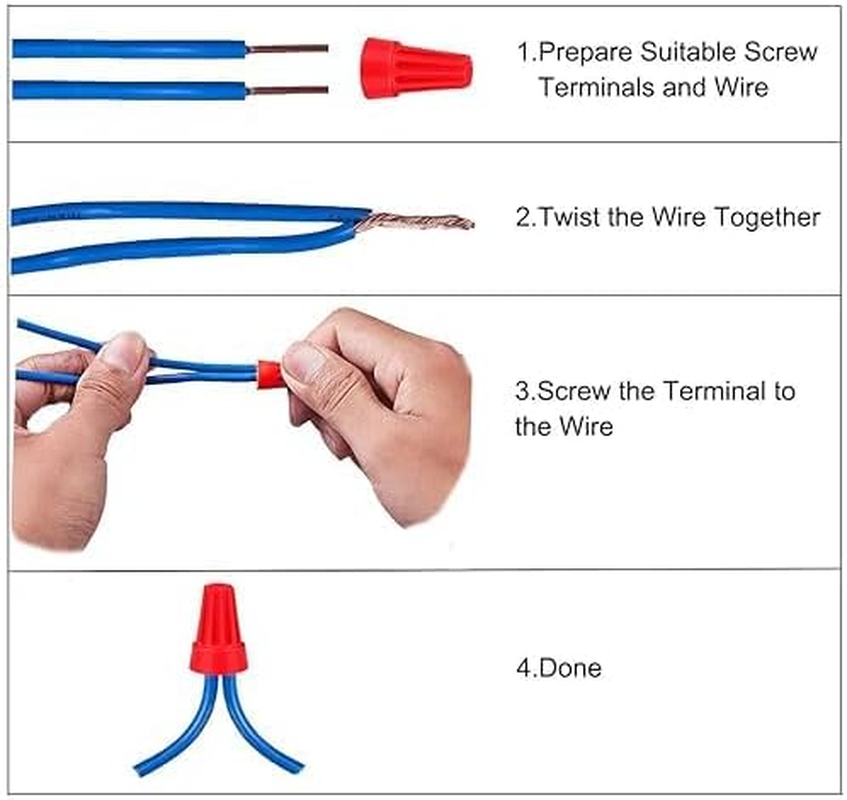 1.Prepare Suitable Screw Terminals and Wire

2.Twist the Wire Together

3.Screw the Terminal to the Wire

4.Done