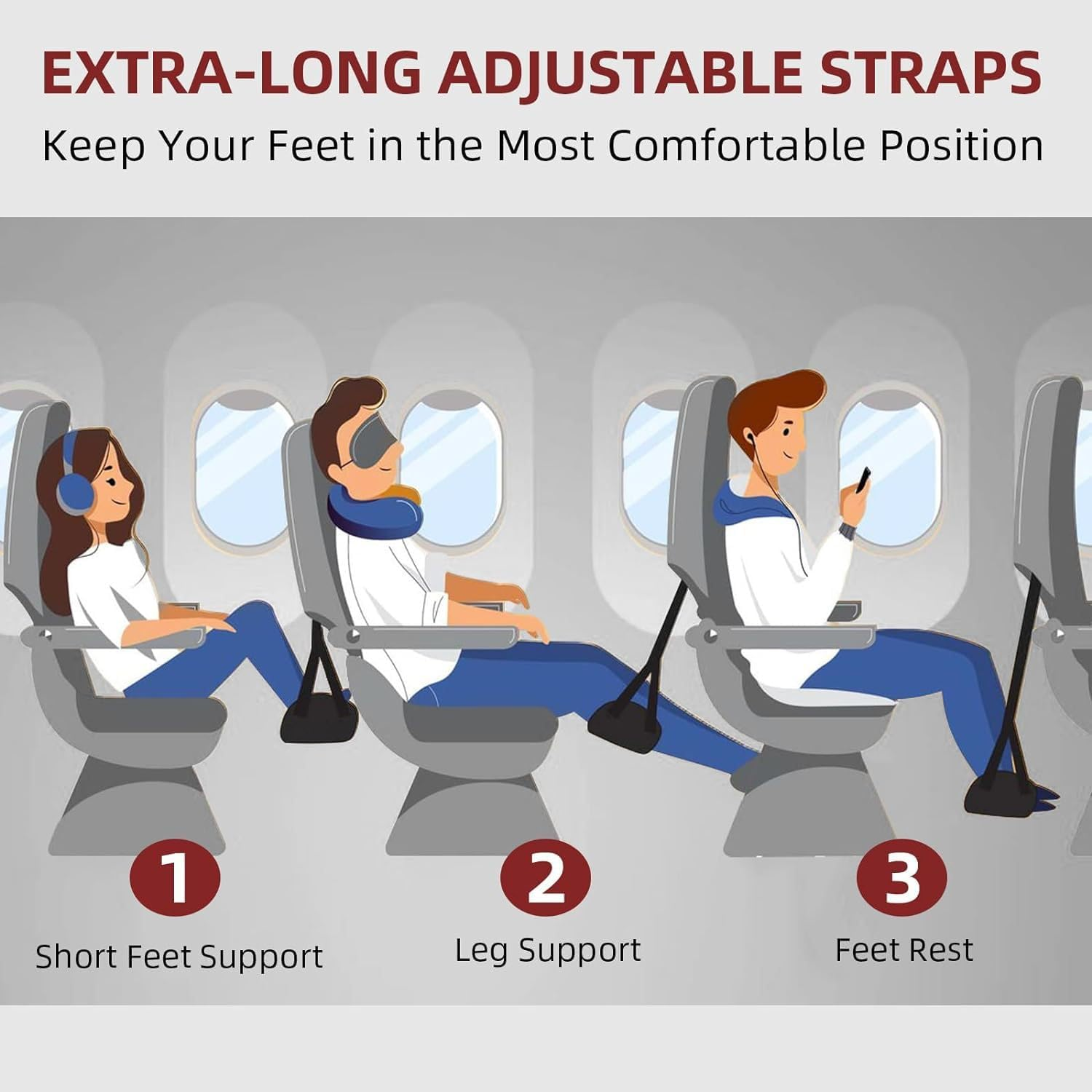 EXTRA-LONG ADJUSTABLE STRAPS
Keep Your Feet in the Most Comfortable Position

1
Short Feet Support

2
Leg Support

3
Feet Rest