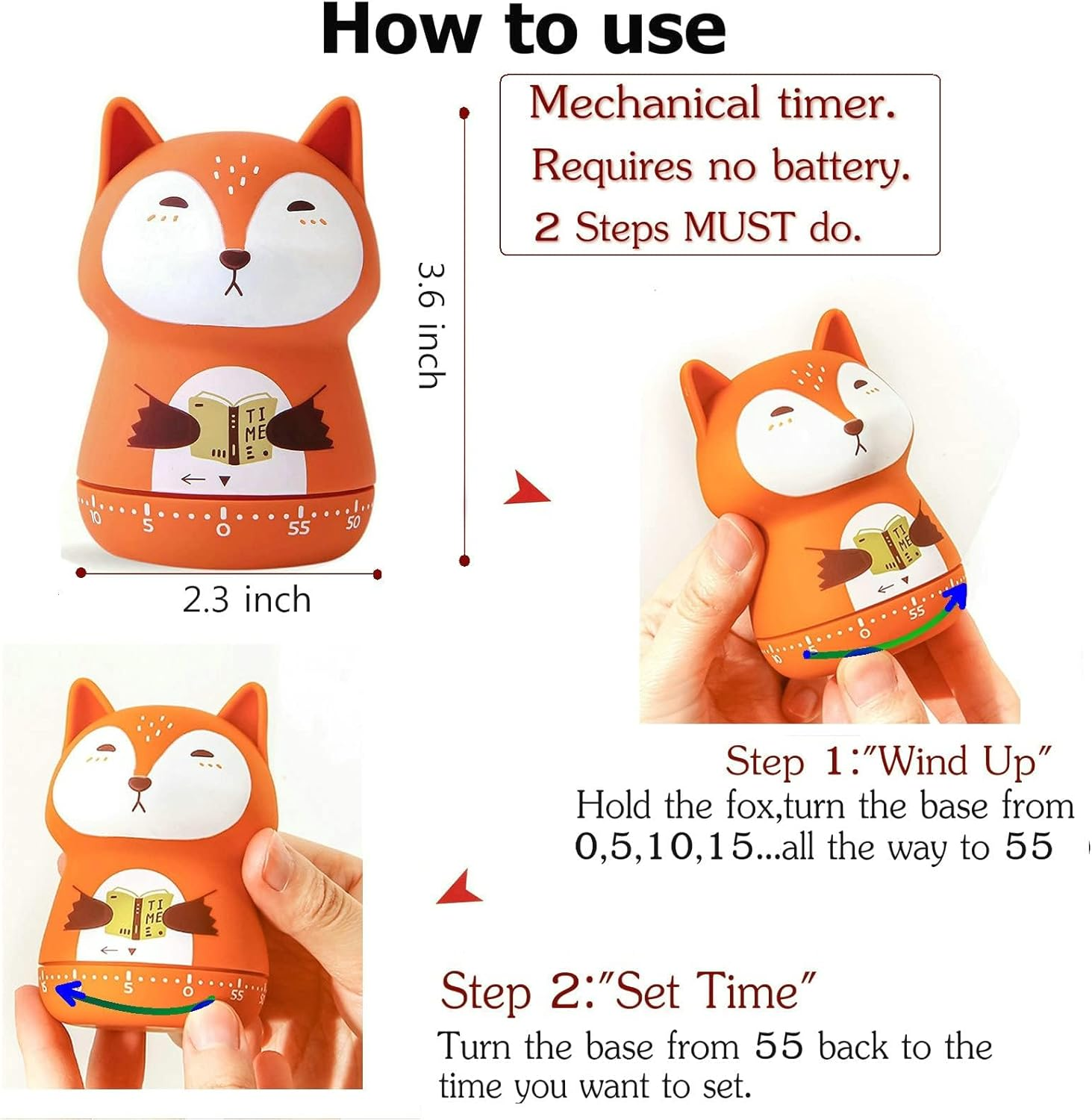 How to use

Mechanical timer.
Requires no battery.
2 Steps MUST do.

TI ME
10 5 0 55 50

3.6 inch

2.3 inch

TI ME
10 5 0 55

Step 1:"Wind Up"
Hold the fox,turn the base from 0,5,10,15...all the way to 55

TI ME
5 0 55

Step 2:"Set Time"
Turn the base from 55 back to the time you want to set.