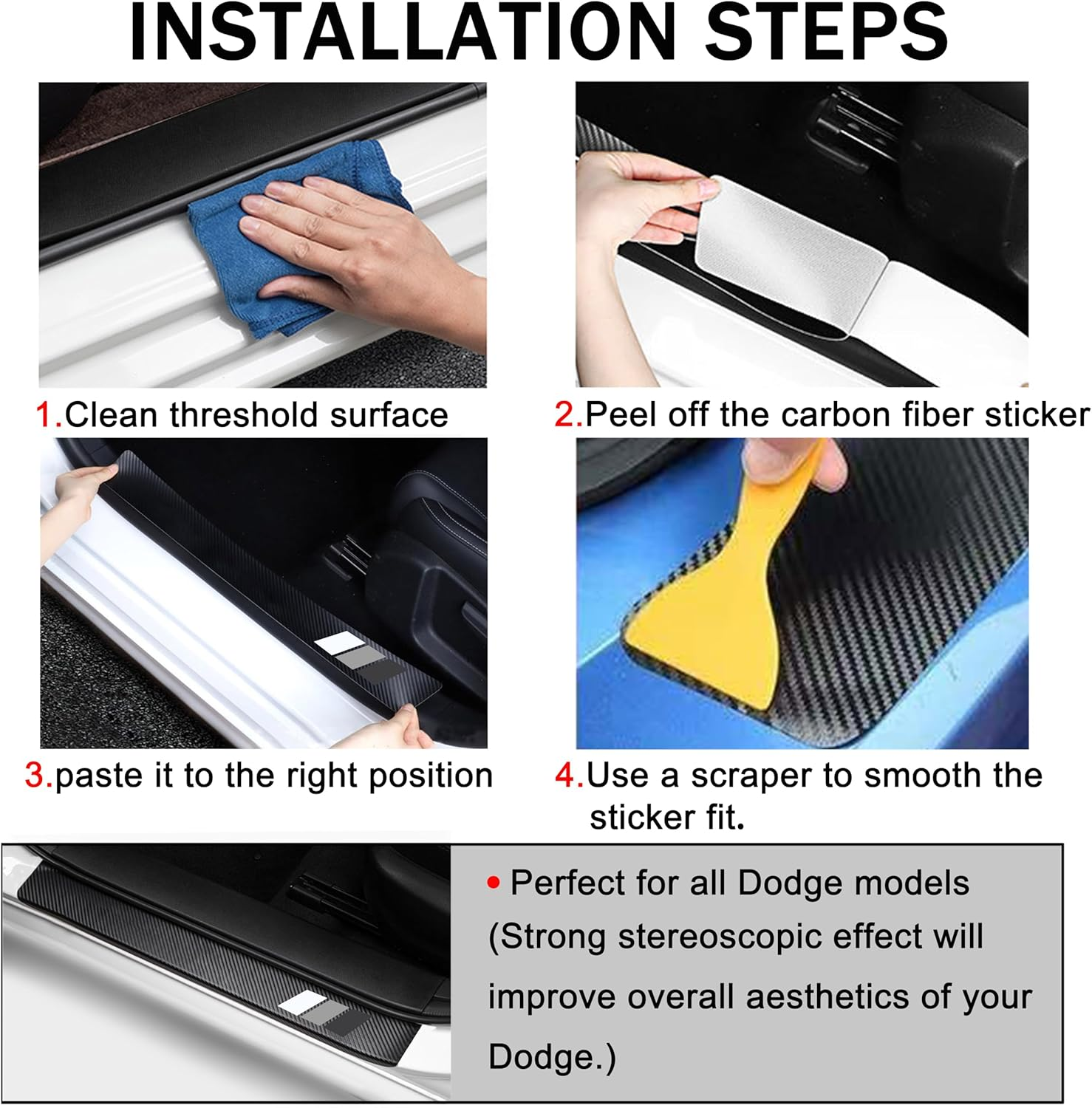 INSTALLATION STEPS

1.Clean threshold surface

2.Peel off the carbon fiber sticker

3.paste it to the right position

4.Use a scraper to smooth the sticker fit.

• Perfect for all Dodge models (Strong stereoscopic effect will improve overall aesthetics of your Dodge.)