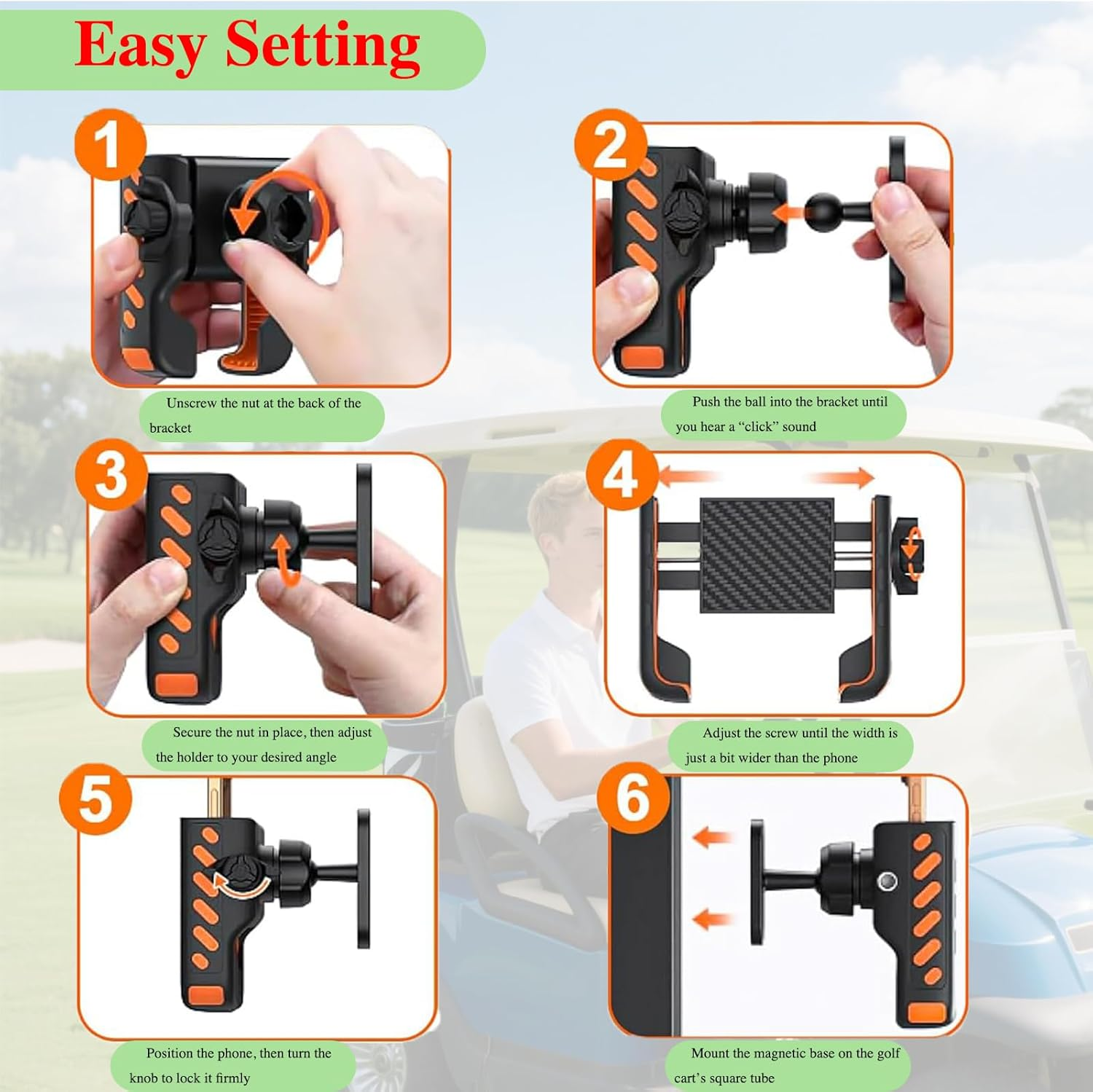 Easy Setting

1

Unscrew the nut at the back of the bracket

2

Push the ball into the bracket until you hear a “click” sound

3

Secure the nut in place, then adjust the holder to your desired angle

4

Adjust the screw until the width is just a bit wider than the phone

5

Position the phone, then turn the knob to lock it firmly

6

Mount the magnetic base on the golf cart’s square tube