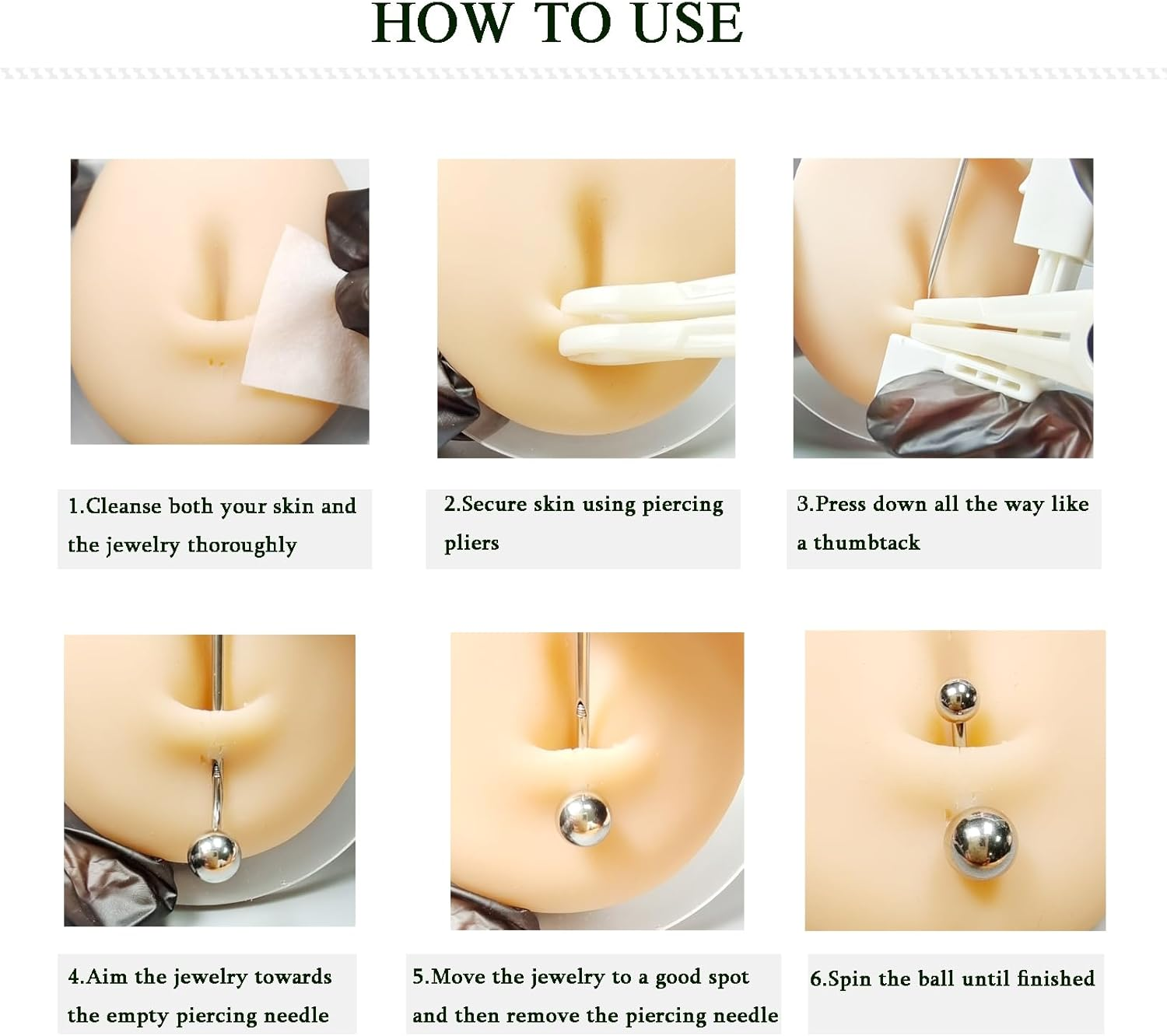 HOW TO USE

1.Cleanse both your skin and the jewelry thoroughly

2.Secure skin using piercing pliers

3.Press down all the way like a thumbtack

4.Aim the jewelry towards the empty piercing needle

5.Move the jewelry to a good spot and then remove the piercing needle

6.Spin the ball until finished