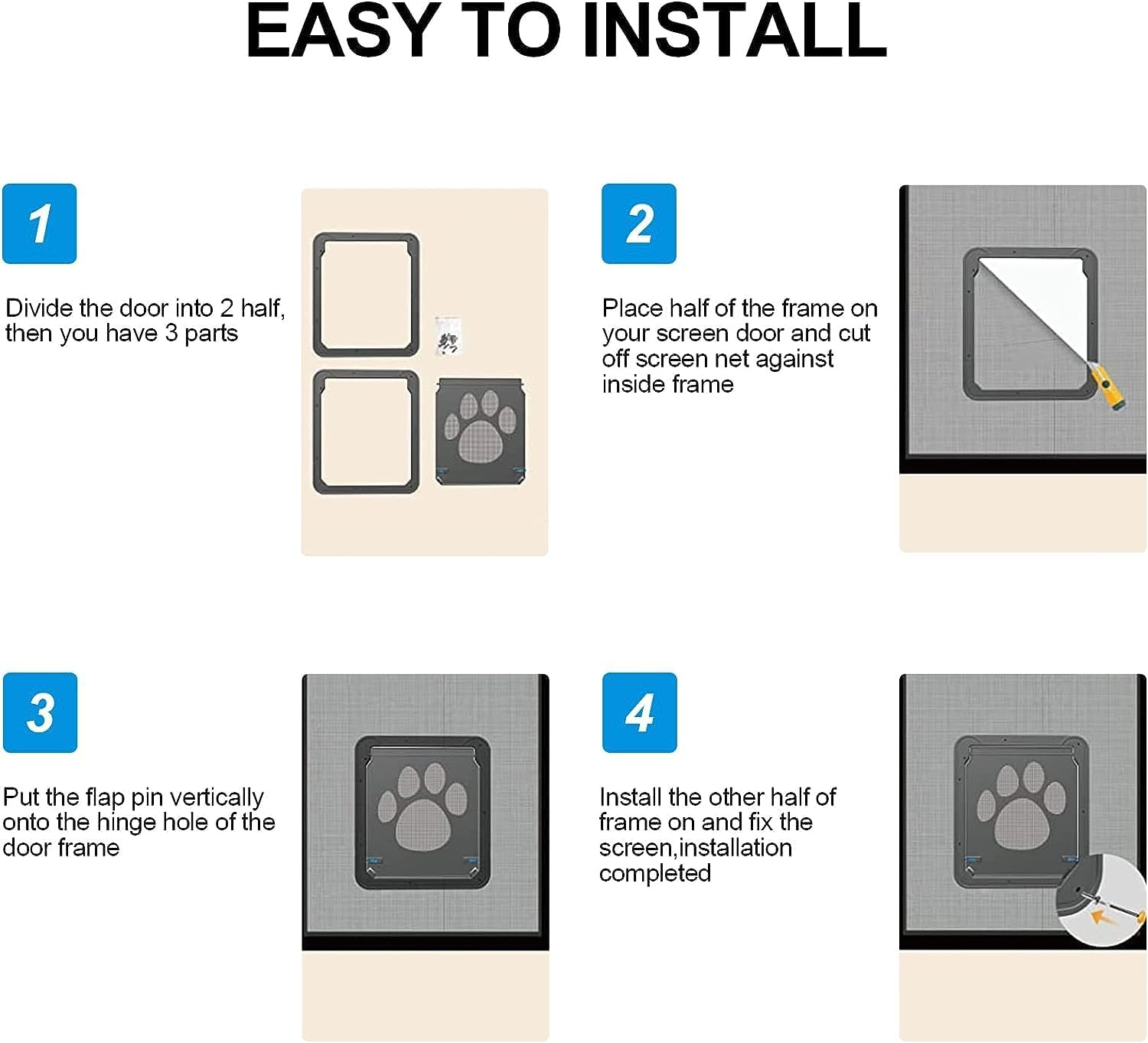 EASY TO INSTALL

1

Divide the door into 2 half, then you have 3 parts

2

Place half of the frame on your screen door and cut off screen net against inside frame

3

Put the flap pin vertically onto the hinge hole of the door frame

4

Install the other half of frame on and fix the screen,installation completed