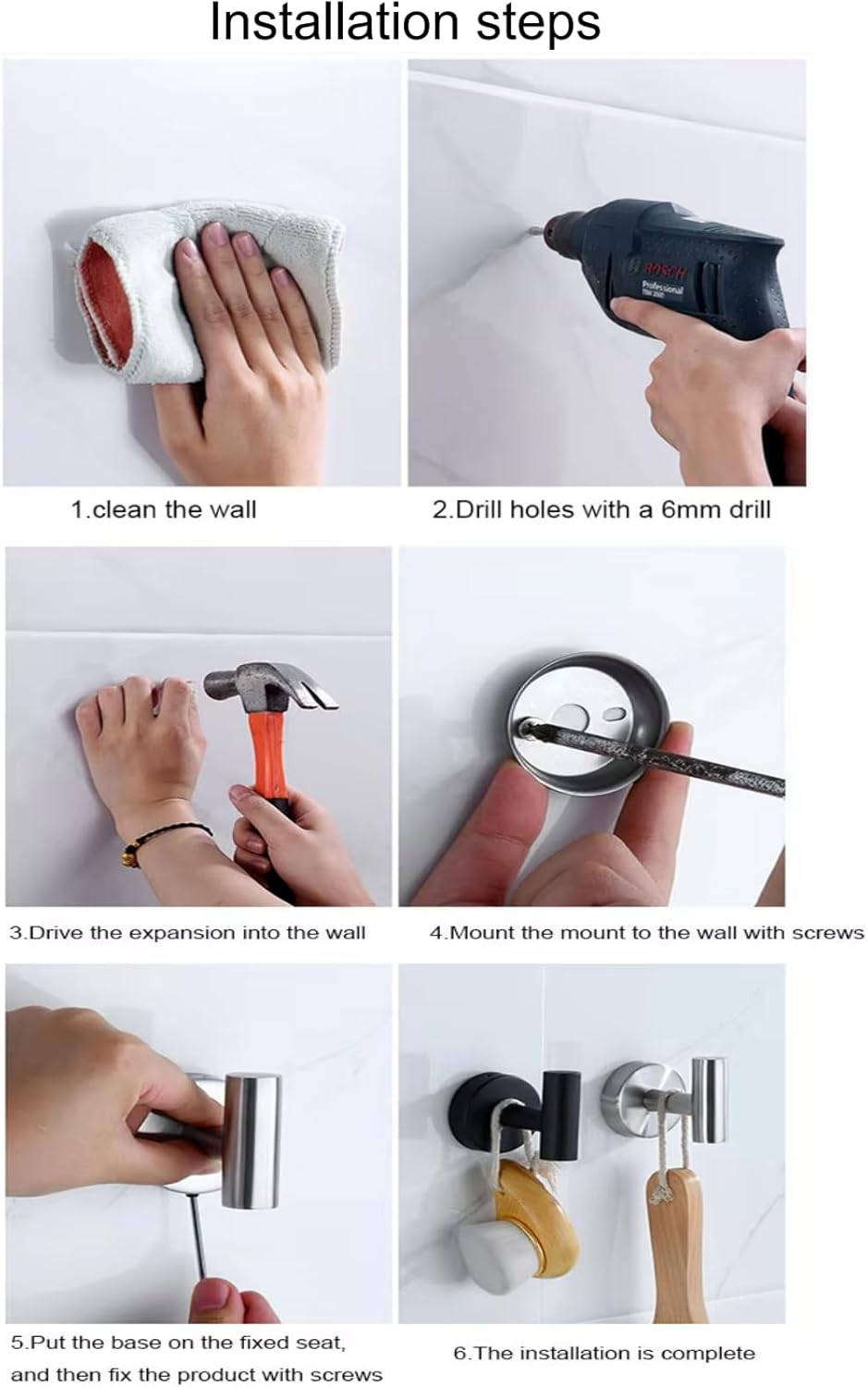 Installation steps

BOSCH
Professional

1.clean the wall

2.Drill holes with a 6mm drill

3.Drive the expansion into the wall

4.Mount the mount to the wall with screws

5.Put the base on the fixed seat, and then fix the product with screws

6.The installation is complete