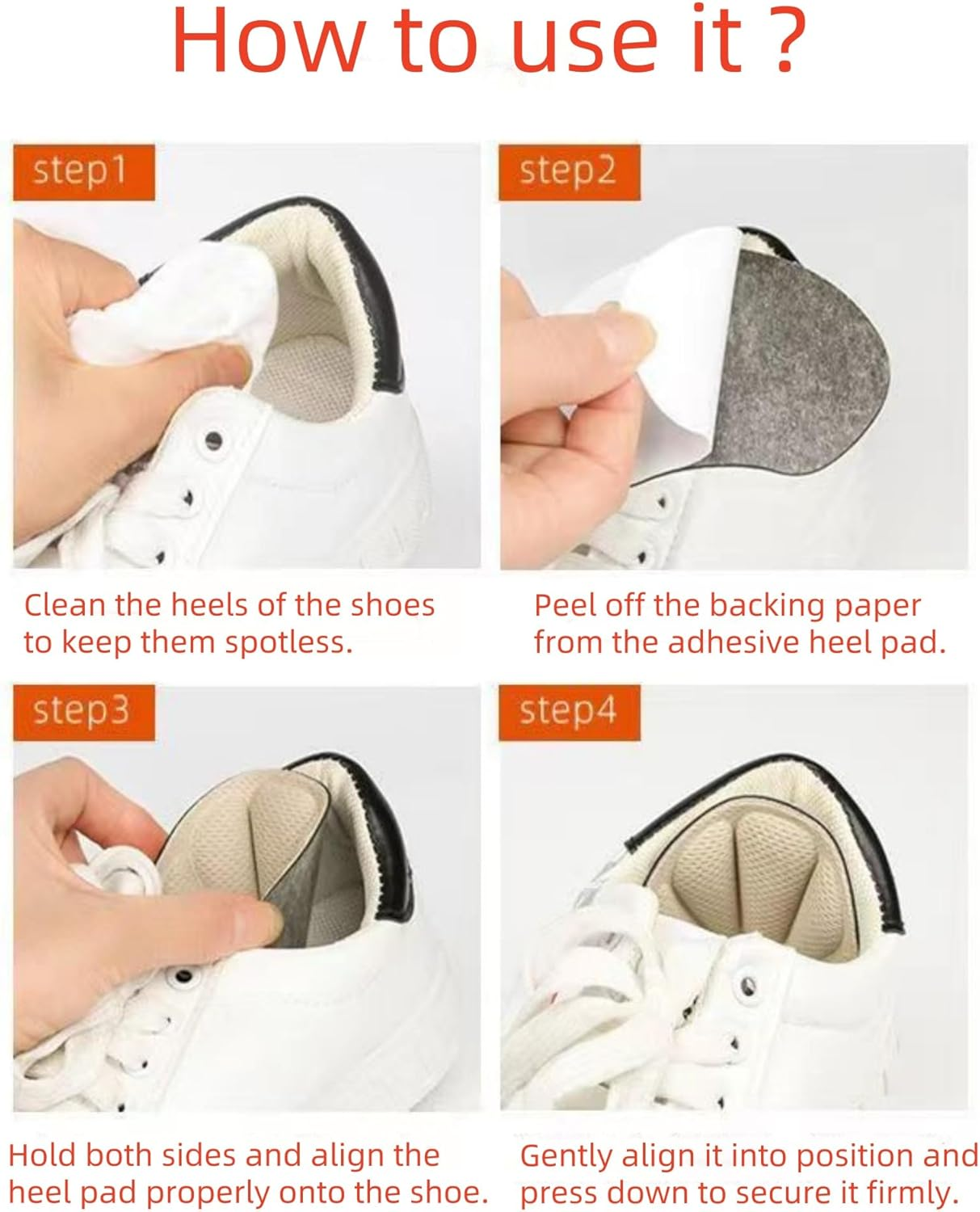 How to use it ?

step1

Clean the heels of the shoes to keep them spotless.

step2

Peel off the backing paper from the adhesive heel pad.

step3

Hold both sides and align the heel pad properly onto the shoe.

step4

Gently align it into position and press down to secure it firmly.