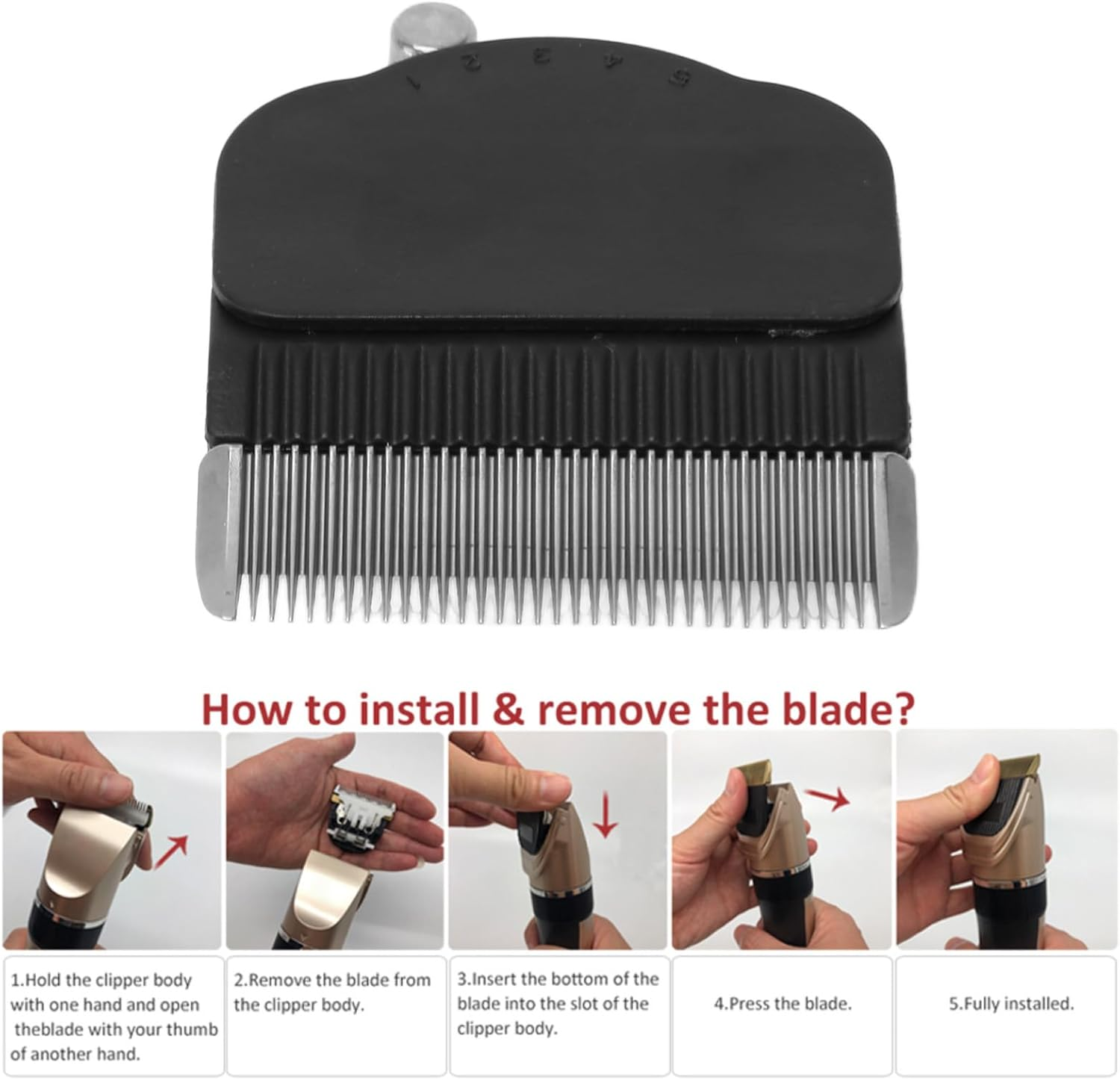 1 2 3 4 5

How to install & remove the blade?

1.Hold the clipper body with one hand and open theblade with your thumb of another hand.

2.Remove the blade from the clipper body.

3.Insert the bottom of the blade into the slot of the clipper body.

4.Press the blade.

5.Fully installed.