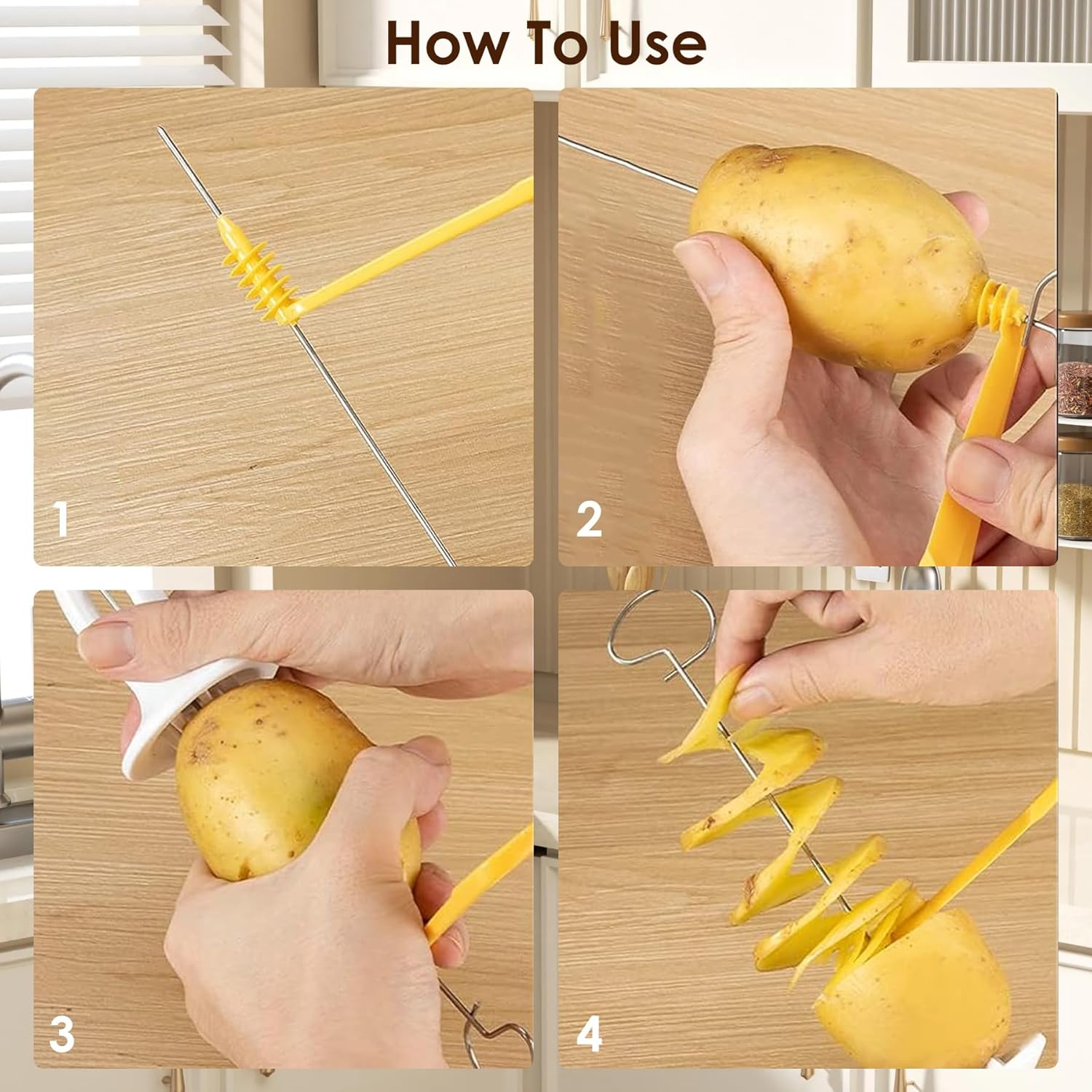 How To Use

1

2

3

4