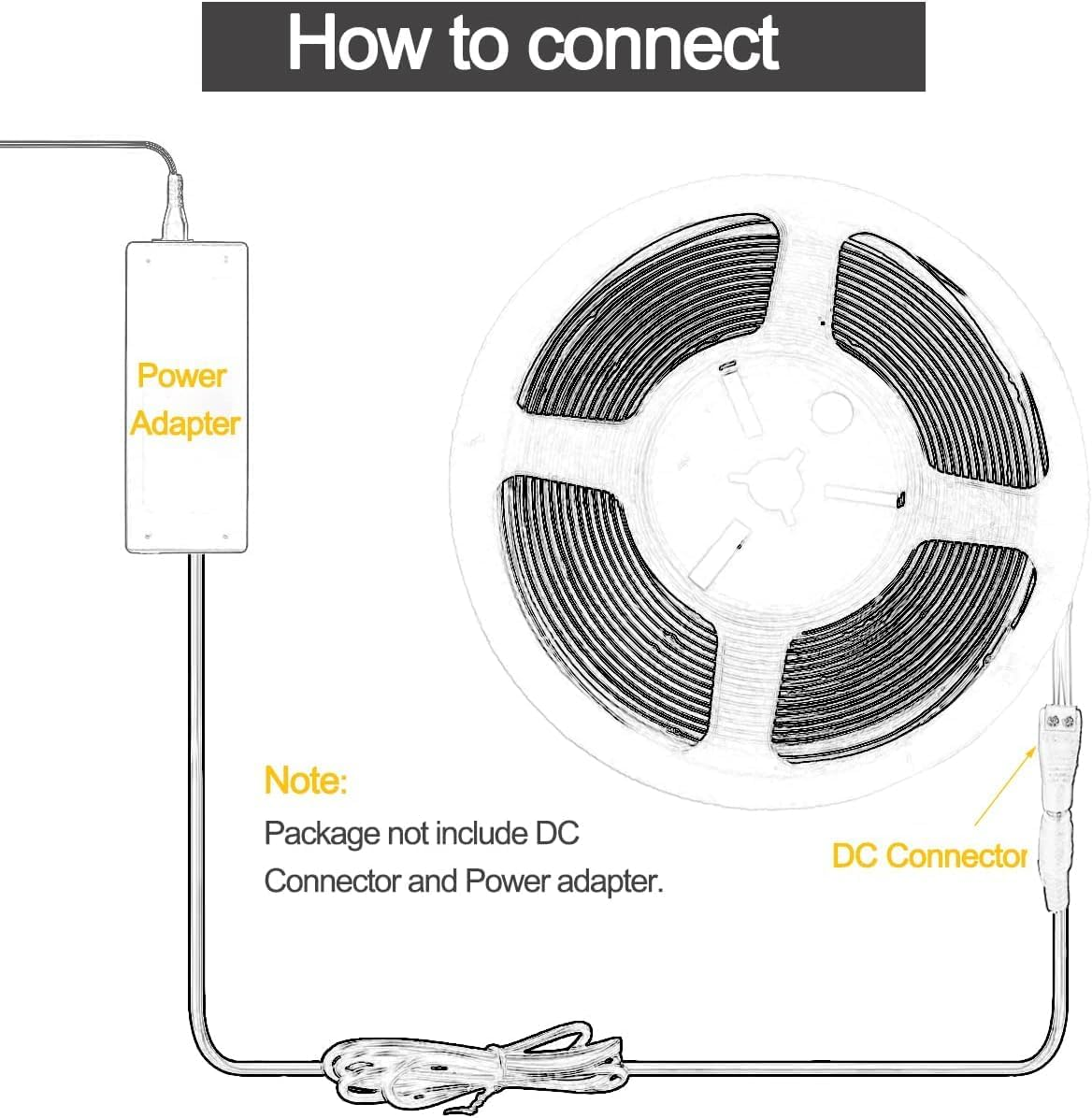 How to connect

Power Adapter

Note:
Package not include DC Connector and Power adapter.

DC Connector