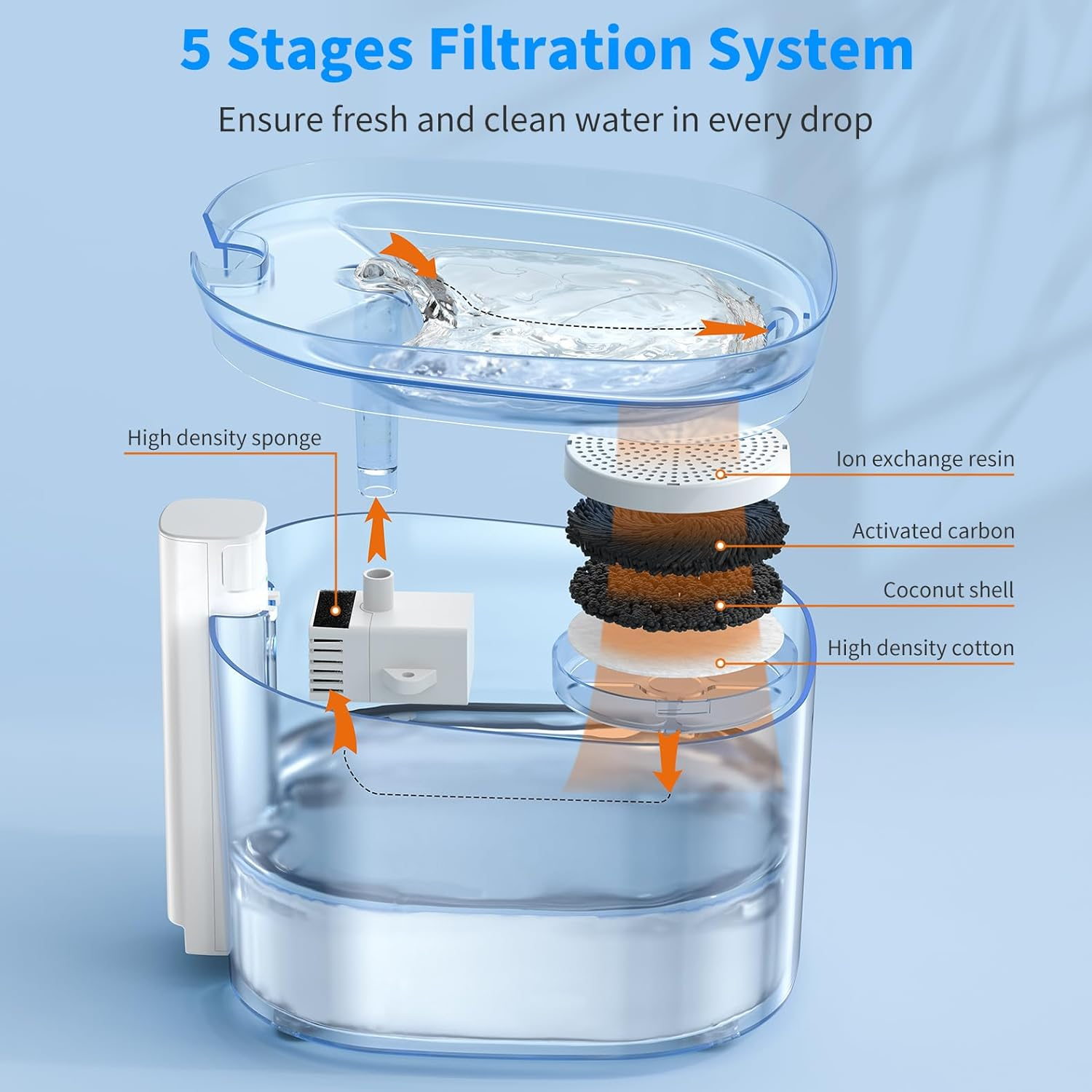 5 Stages Filtration System

Ensure fresh and clean water in every drop

High density sponge

Ion exchange resin

Activated carbon

Coconut shell

High density cotton