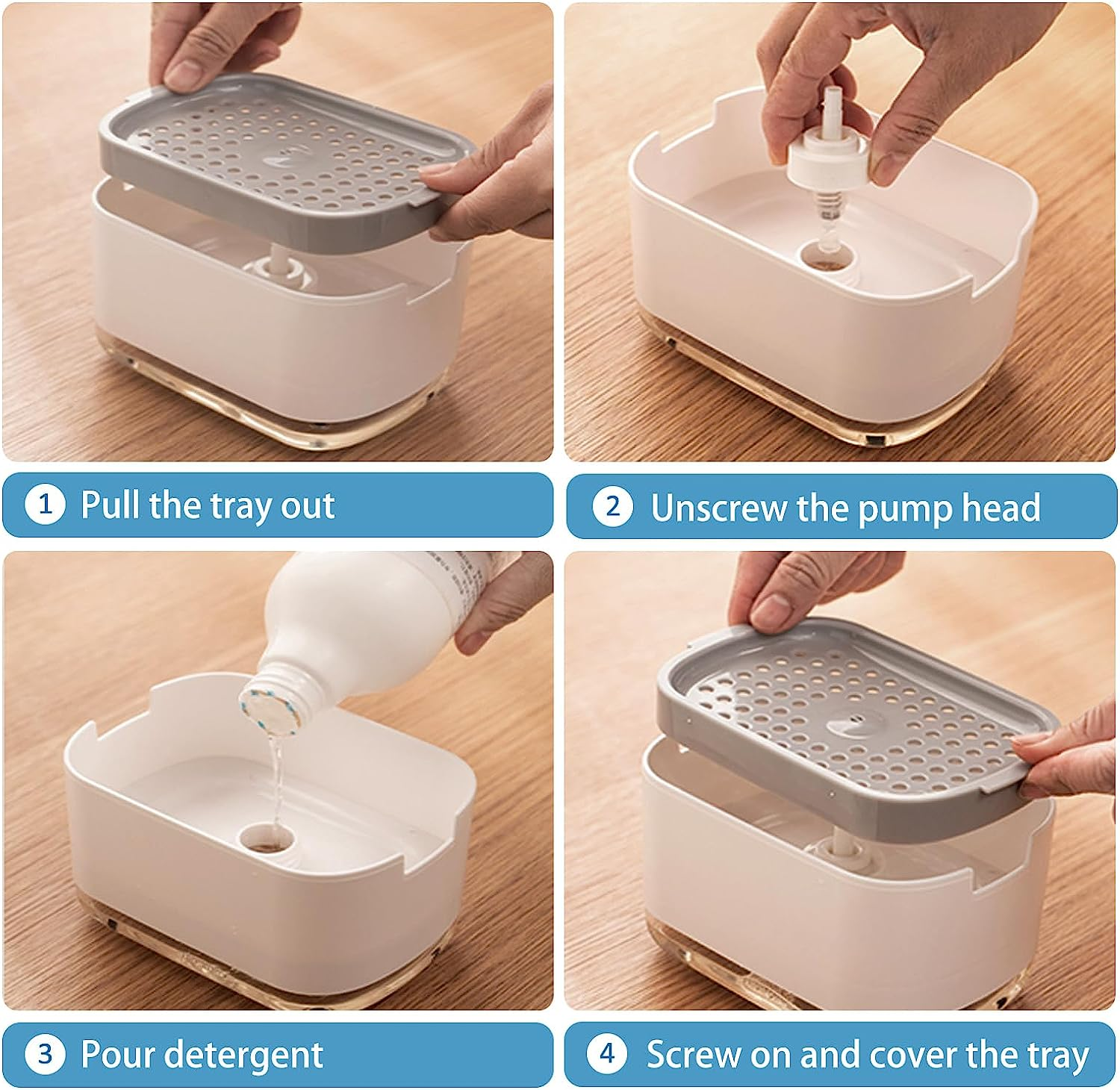 1 Pull the tray out

2 Unscrew the pump head

3 Pour detergent

4 Screw on and cover the tray