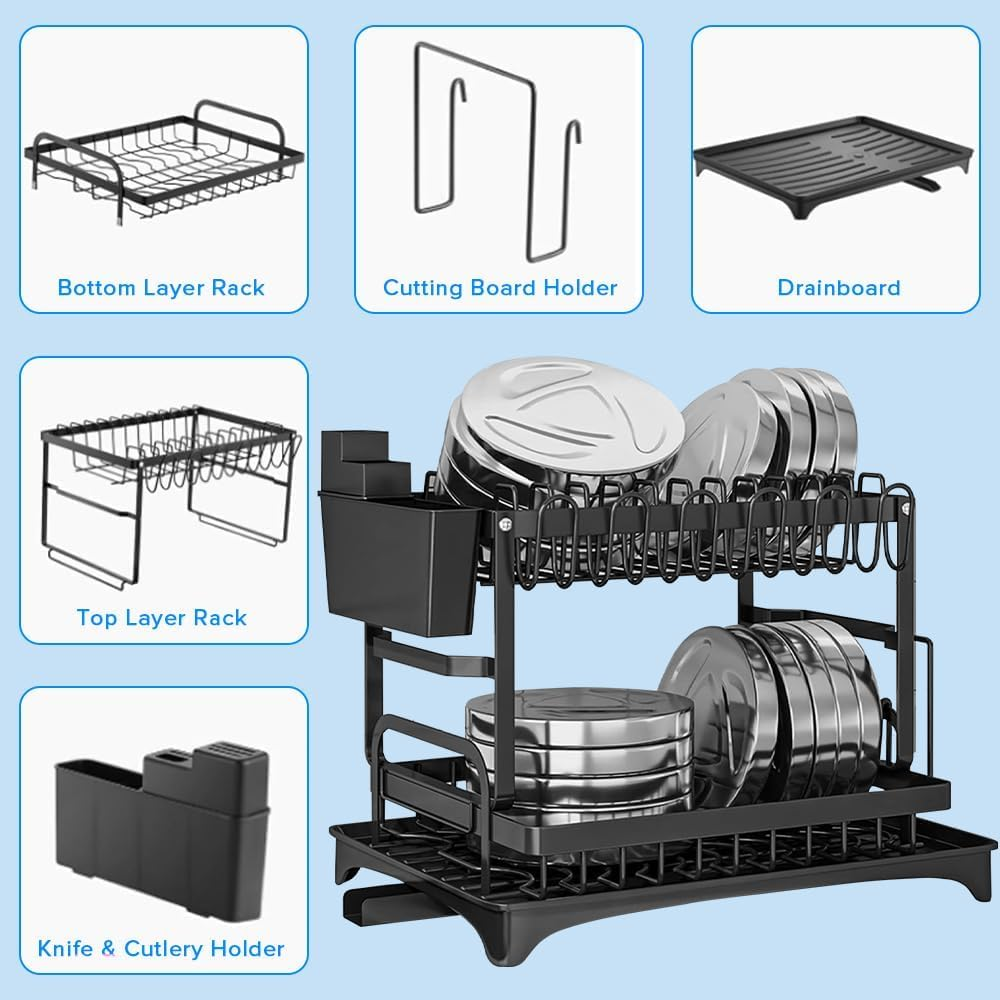 Bottom Layer Rack

Cutting Board Holder

Drainboard

Top Layer Rack

Knife & Cutlery Holder