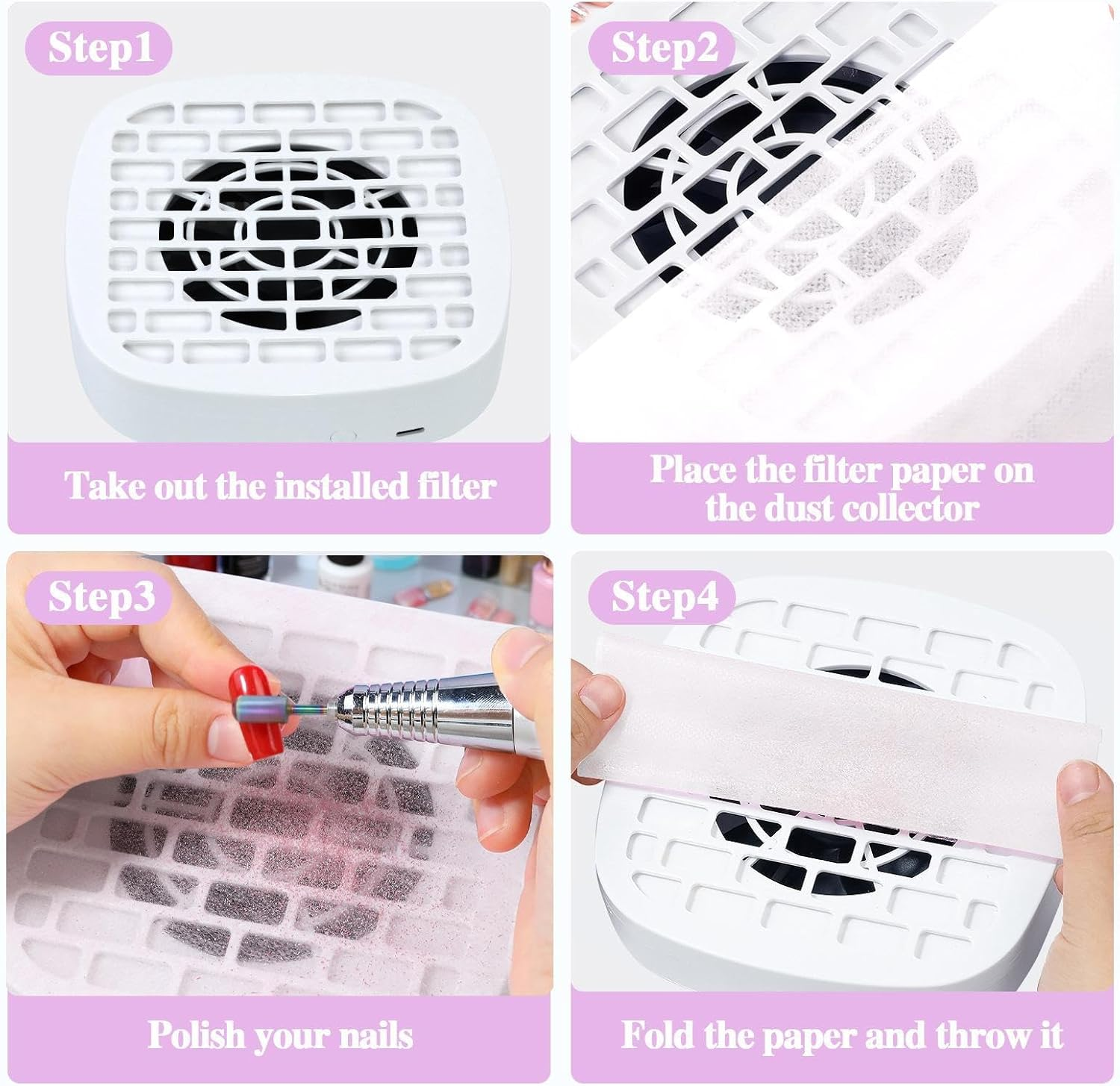 Step1

Take out the installed filter

Step2

Place the filter paper on the dust collector

Step3

Polish your nails

Step4

Fold the paper and throw it