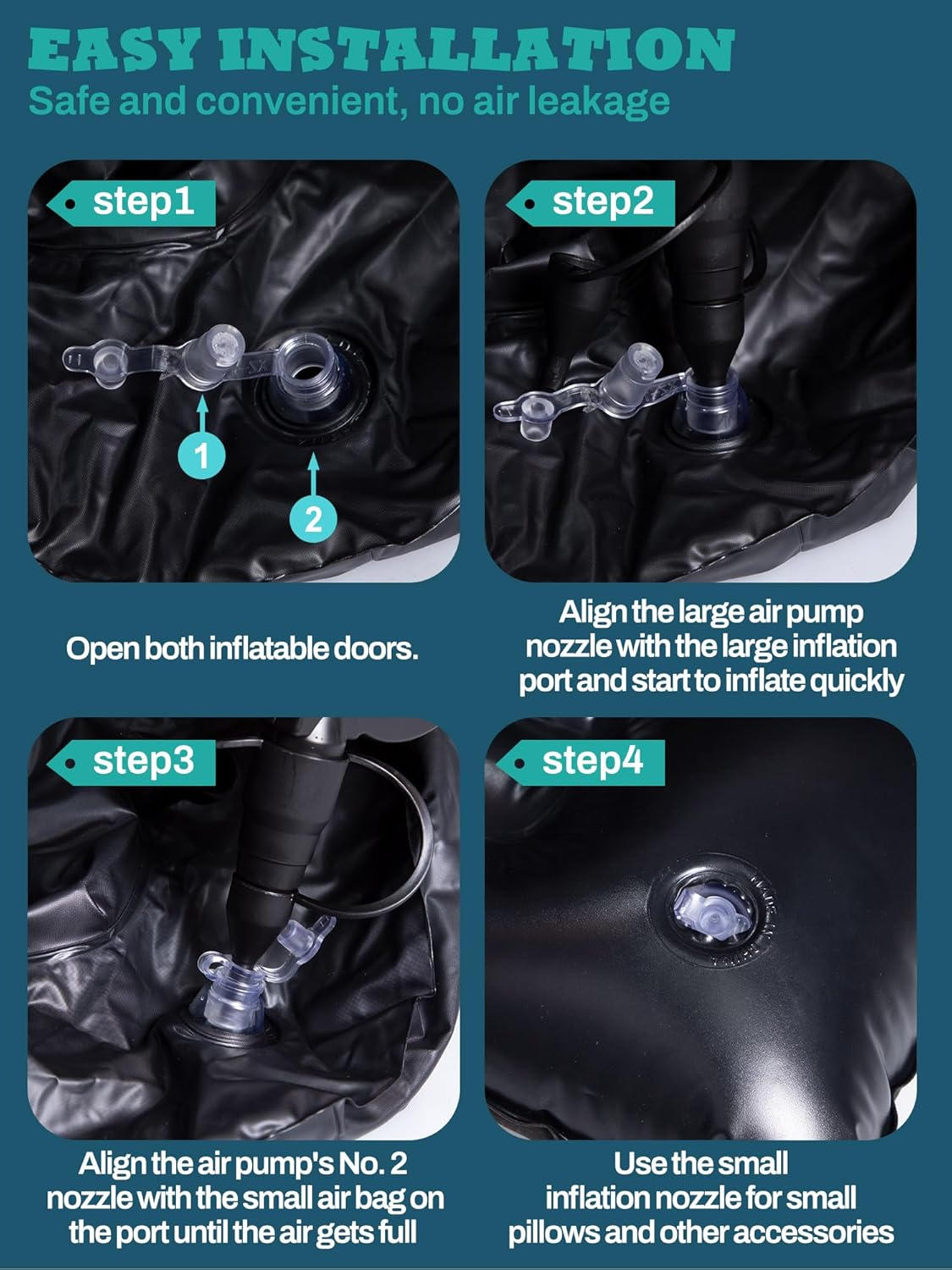 EASY INSTALLATION
Safe and convenient, no air leakage

step1

1

2

Open both inflatable doors.

step2

Align the large air pump nozzle with the large inflation port and start to inflate quickly

step3

Align the air pump's No. 2 nozzle with the small air bag on the port until the air gets full

step4

Use the small inflation nozzle for small pillows and other accessories