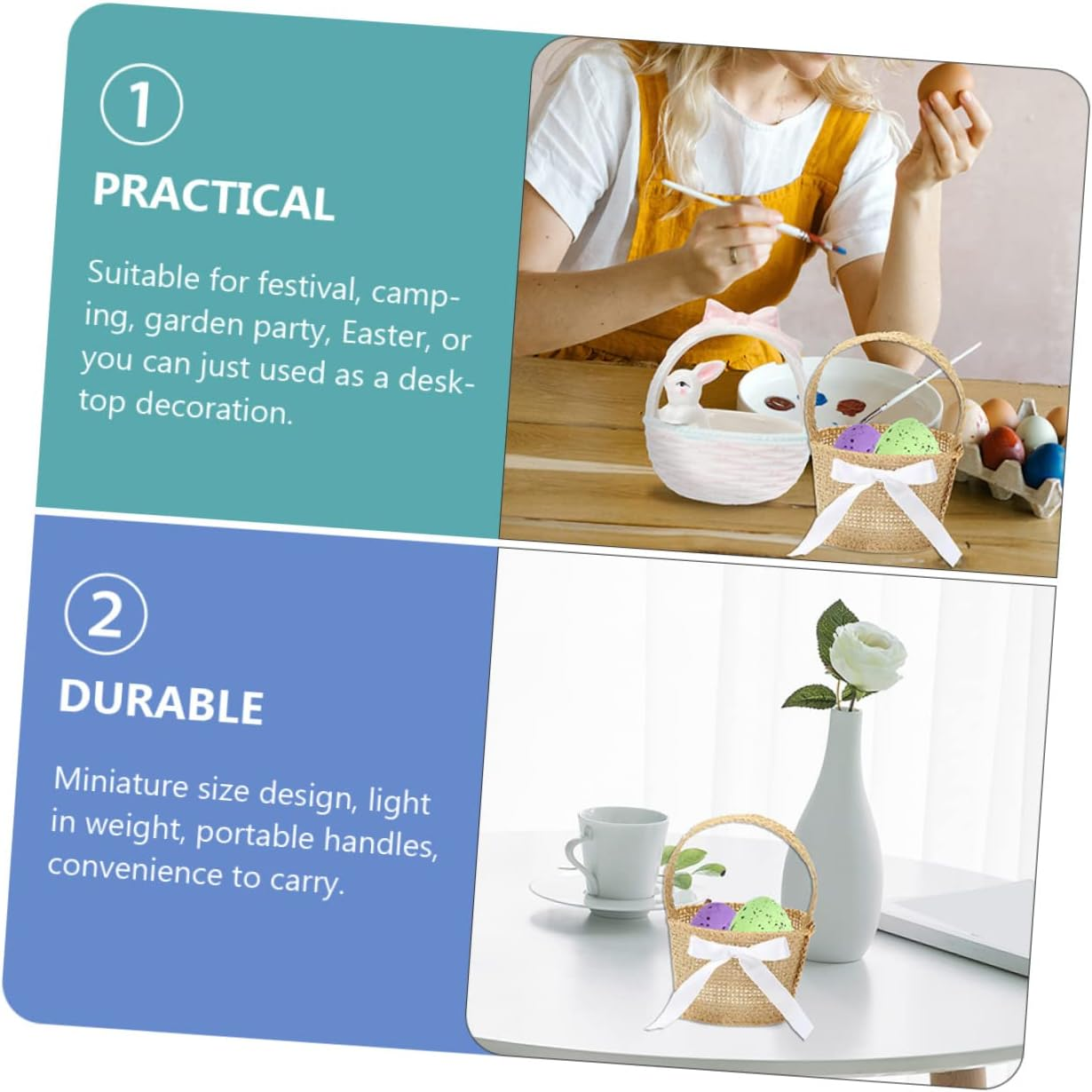 ①

PRACTICAL

Suitable for festival, camping, garden party, Easter, or you can just used as a desktop decoration.

②

DURABLE

Miniature size design, light in weight, portable handles, convenience to carry.