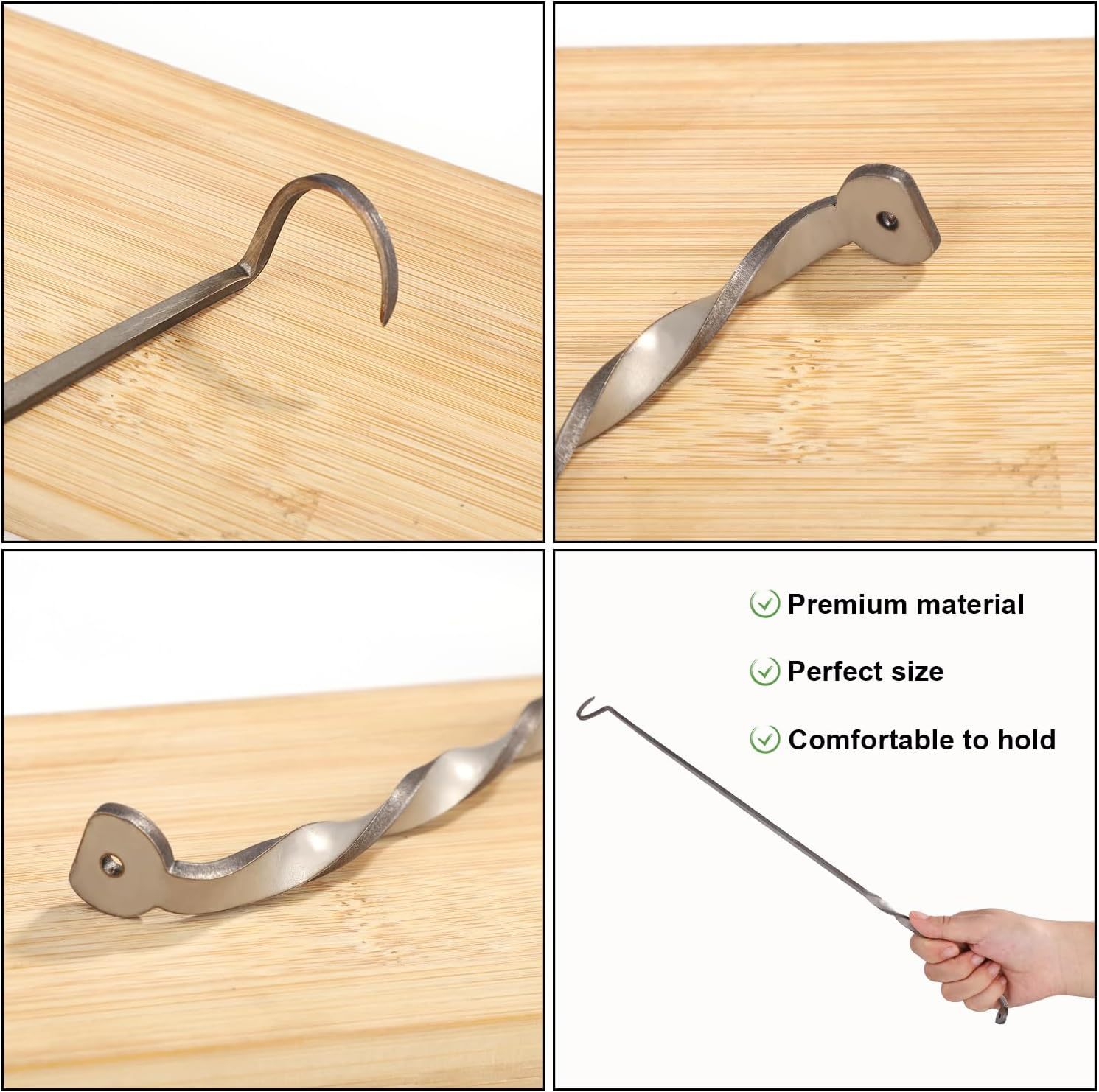 Premium material

Perfect size

Comfortable to hold