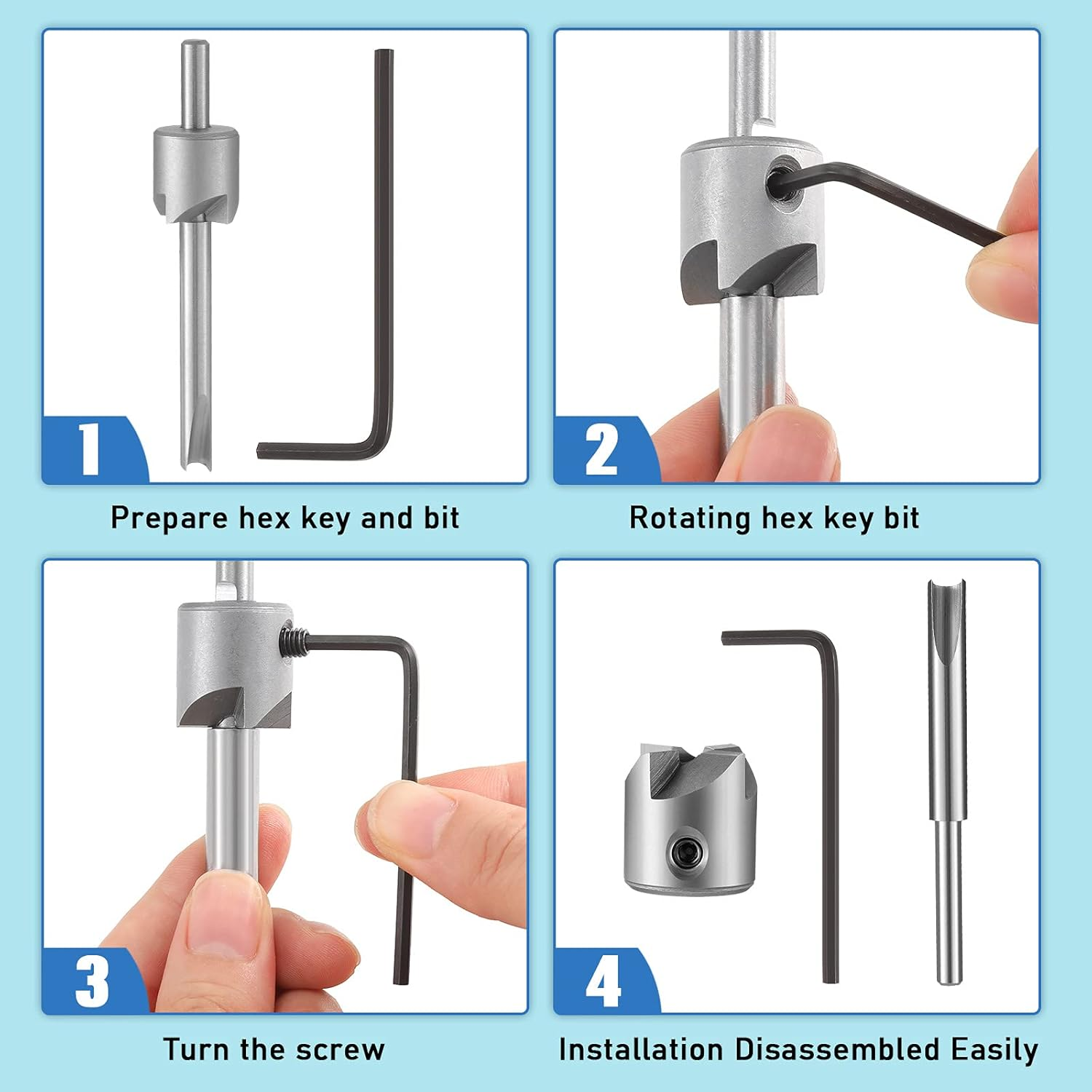 1

Prepare hex key and bit

2

Rotating hex key bit

3

Turn the screw

4

Installation Disassembled Easily