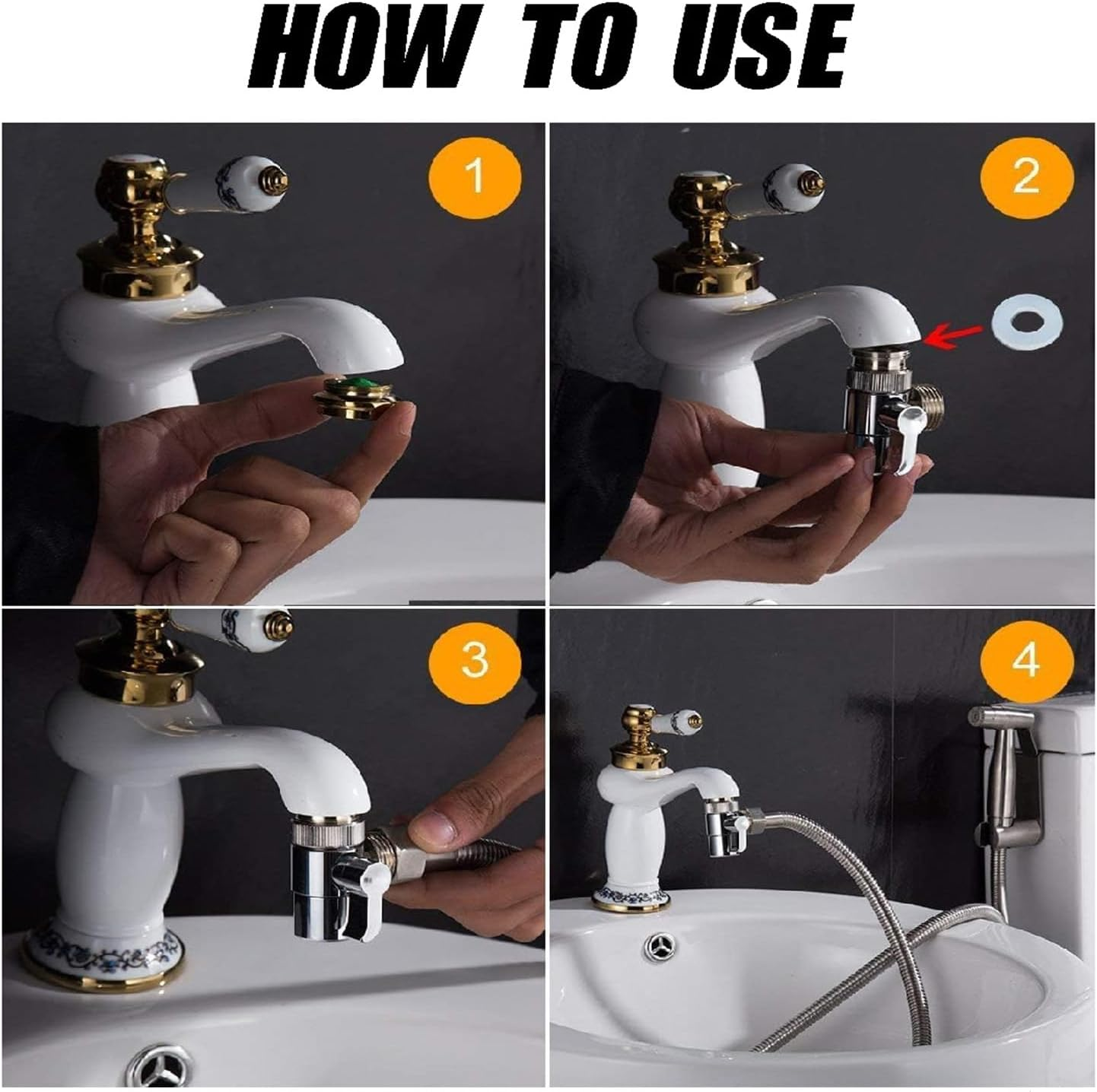 HOW TO USE

1

2

3

4