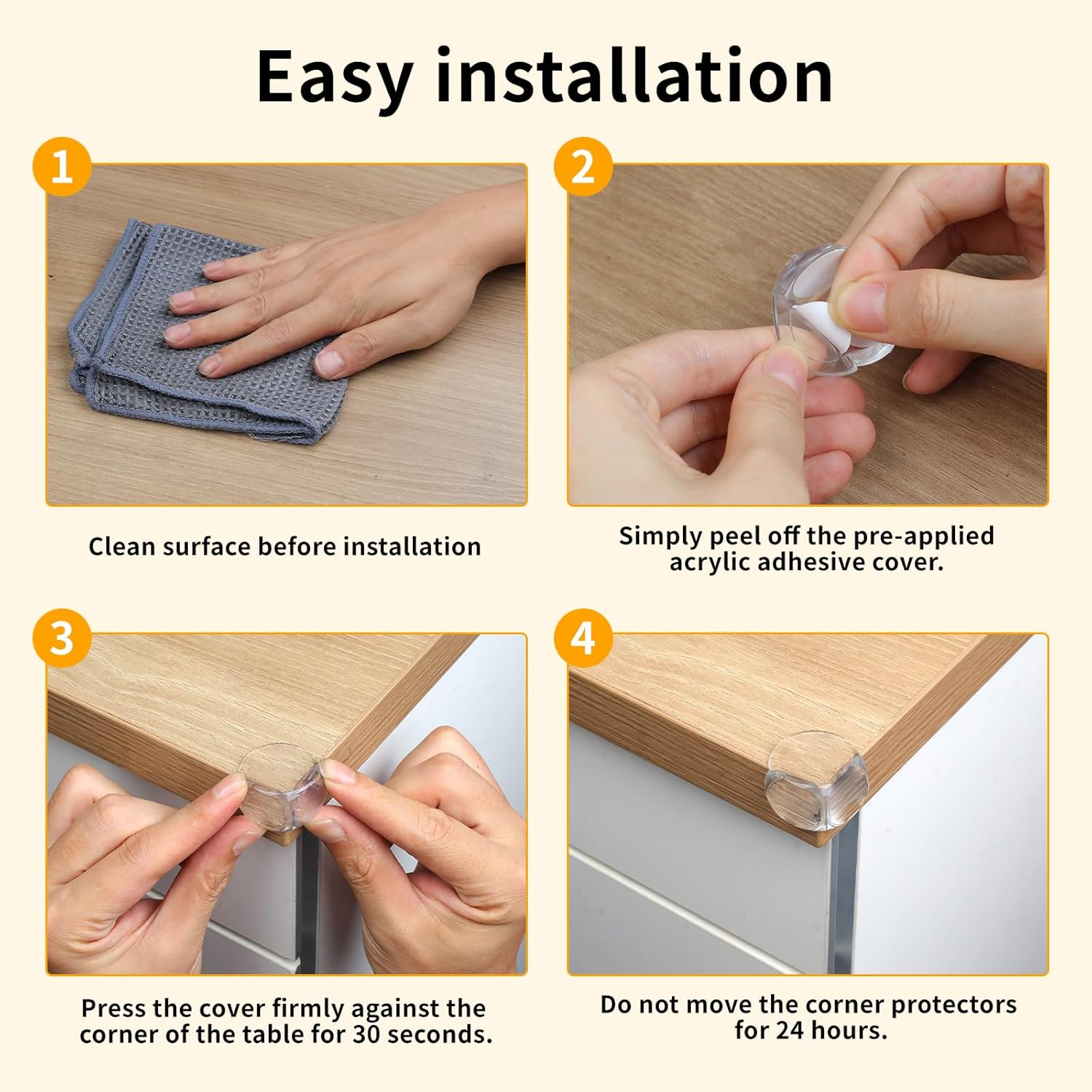 Easy installation

1

Clean surface before installation

2

Simply peel off the pre-applied acrylic adhesive cover.

3

Press the cover firmly against the corner of the table for 30 seconds.

4

Do not move the corner protectors for 24 hours.