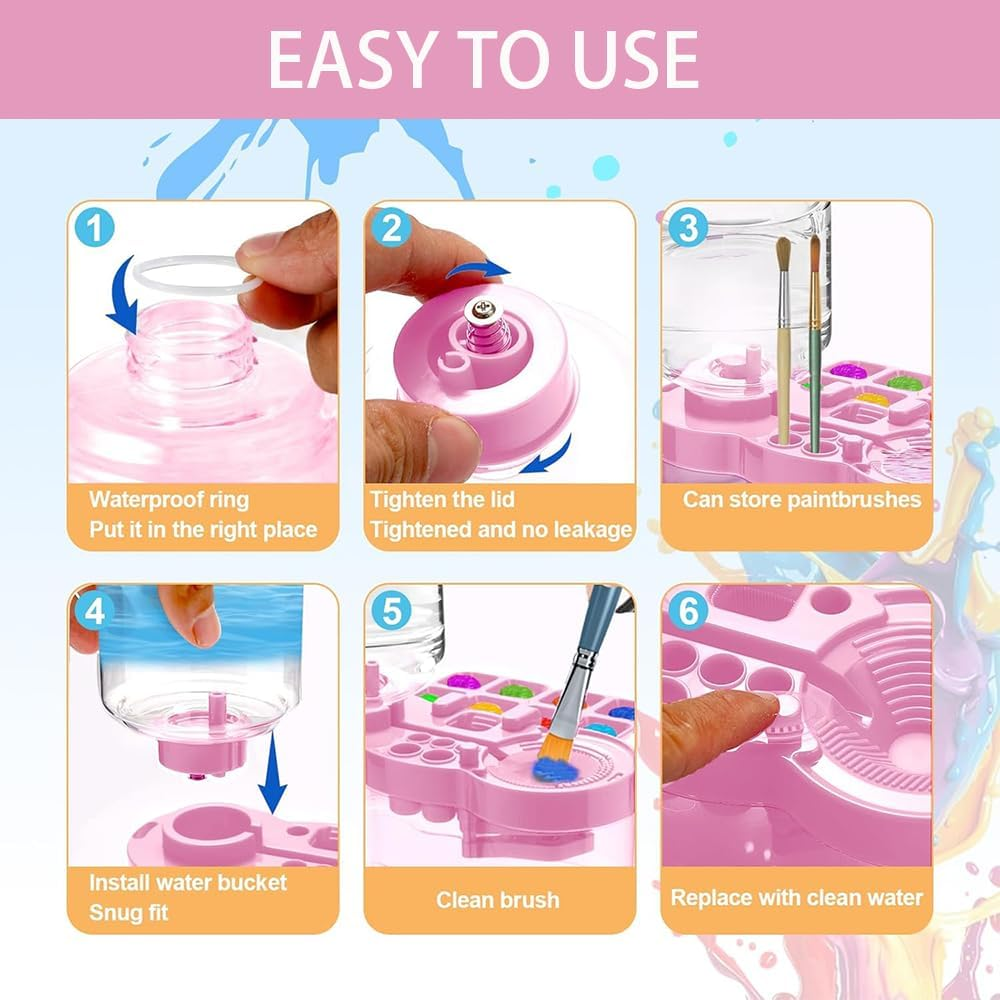 EASY TO USE

1

Waterproof ring
Put it in the right place

2

Tighten the lid
Tightened and no leakage

3

Can store paintbrushes

4

Install water bucket
Snug fit

5

Clean brush

6

Replace with clean water