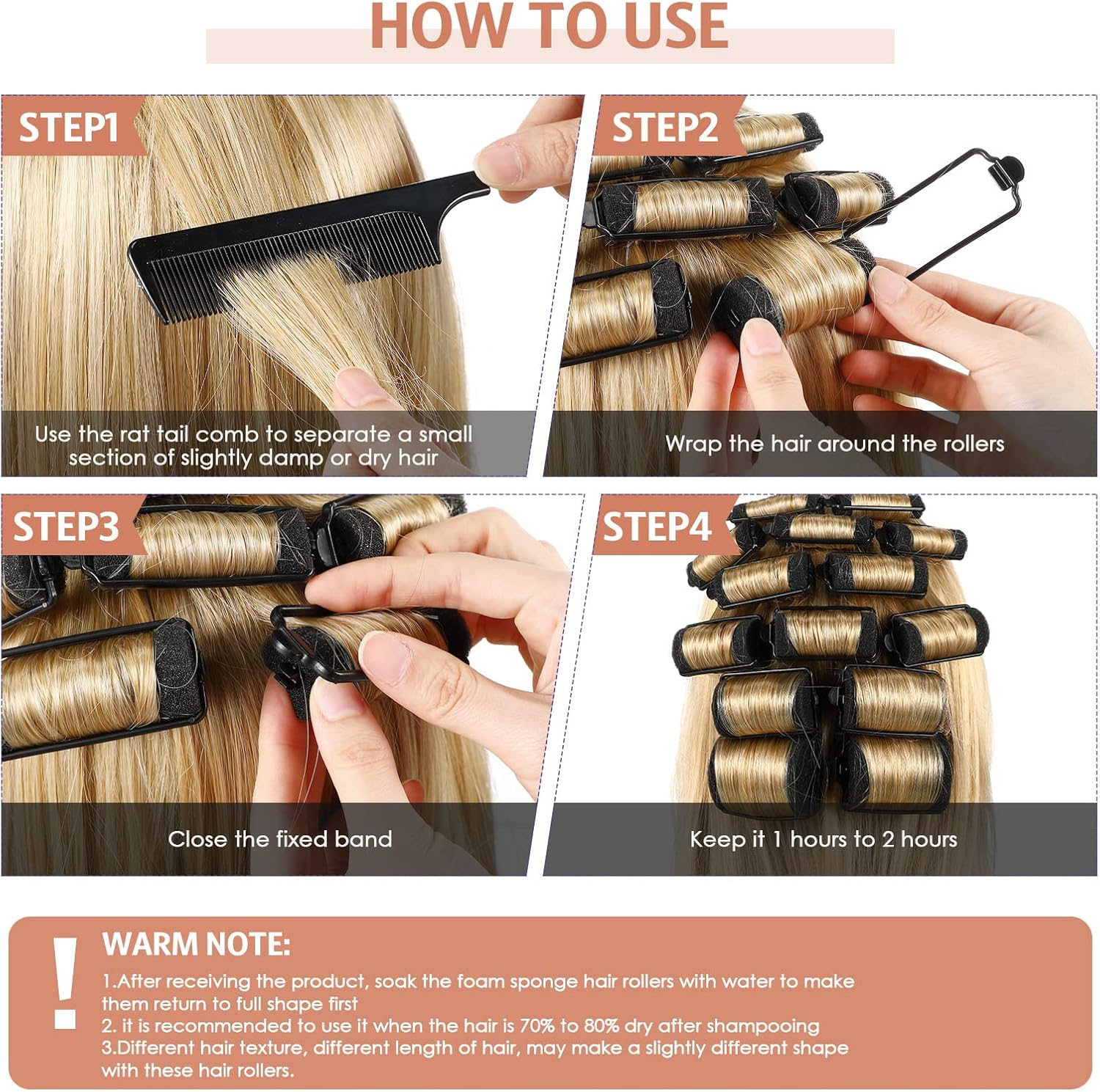 HOW TO USE

STEP1

Use the rat tail comb to separate a small section of slightly damp or dry hair

STEP2

Wrap the hair around the rollers

STEP3

Close the fixed band

STEP4

Keep it 1 hours to 2 hours

!

WARM NOTE:

1.After receiving the product, soak the foam sponge hair rollers with water to make them return to full shape first
2. it is recommended to use it when the hair is 70% to 80% dry after shampooing
3.Different hair texture, different length of hair, may make a slightly different shape with these hair rollers.