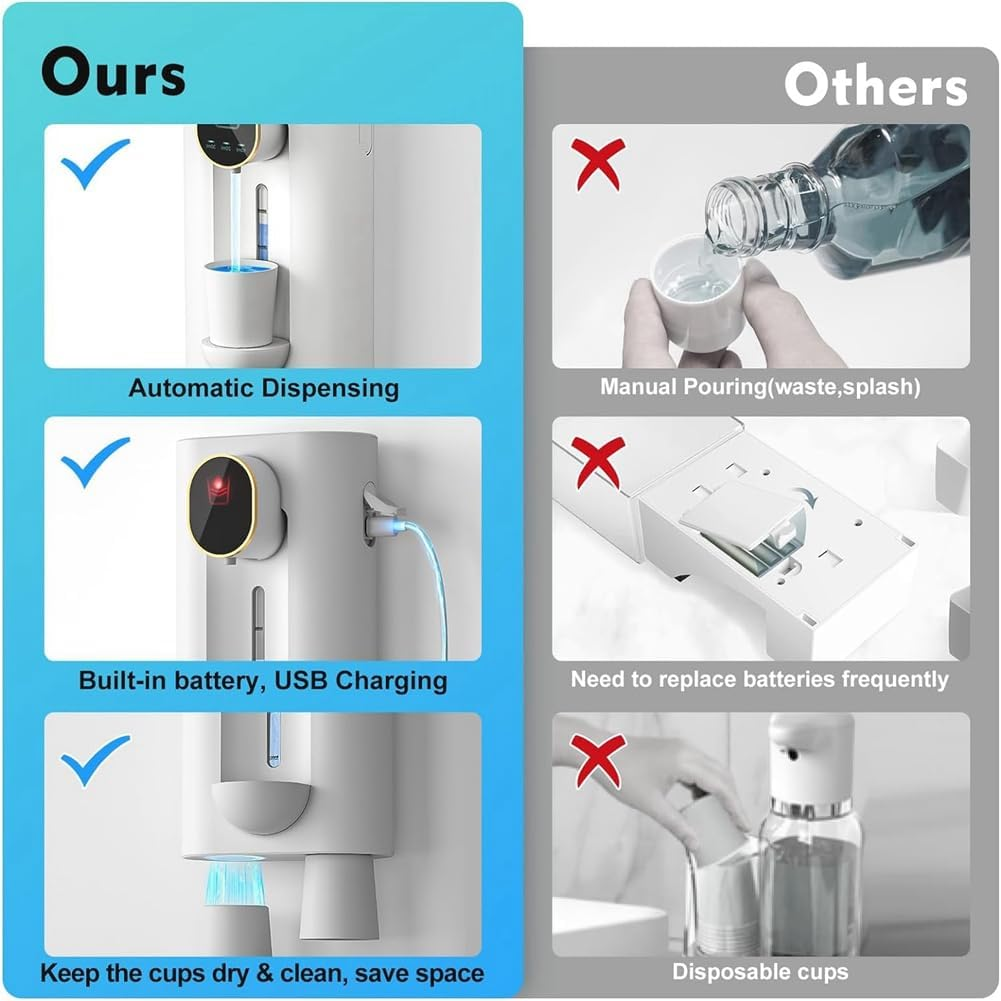 Ours

Automatic Dispensing

Built-in battery, USB Charging

Keep the cups dry & clean, save space

Others

Manual Pouring(waste,splash)

Need to replace batteries frequently

Disposable cups