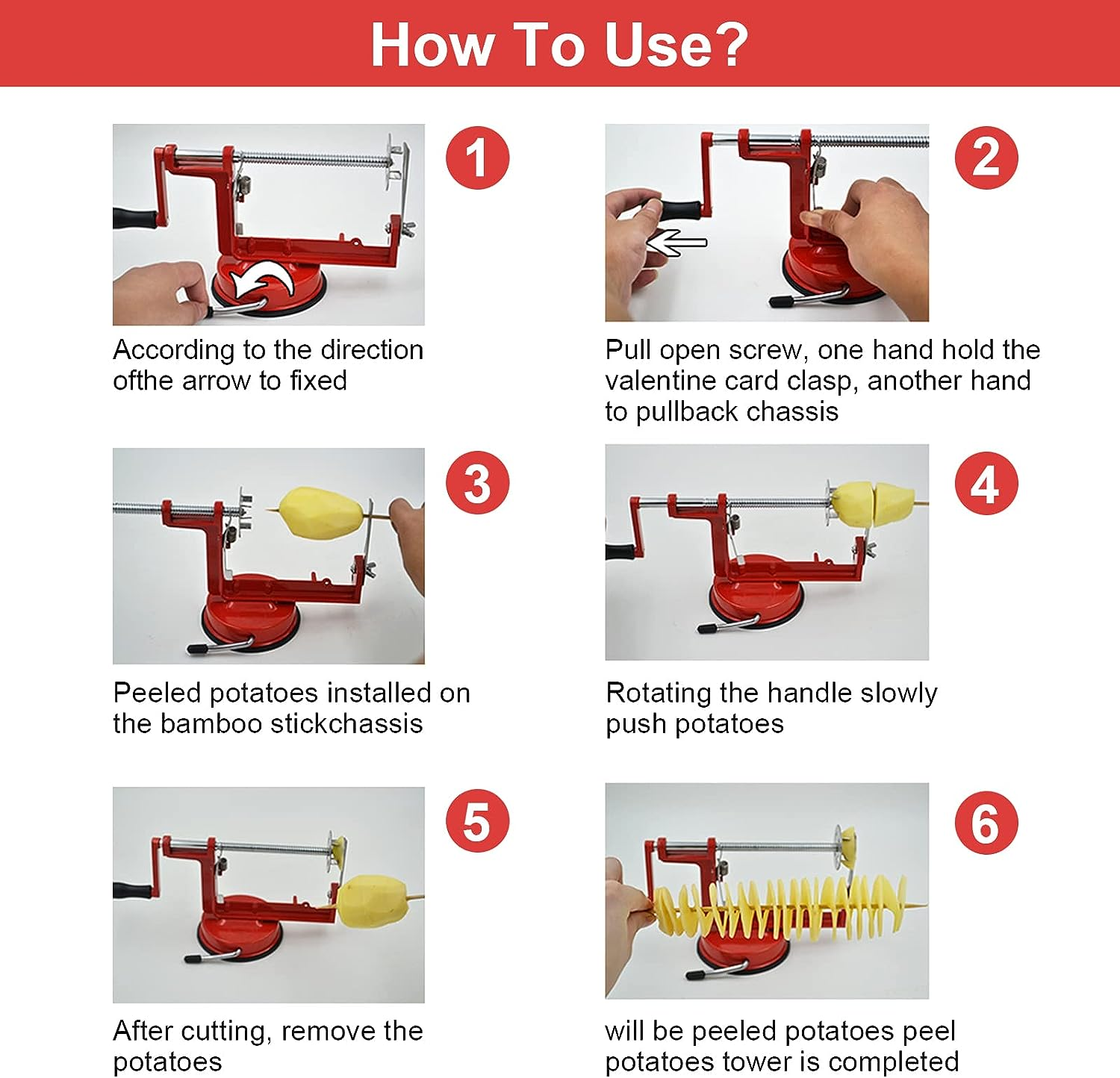 How To Use?

1

According to the direction ofthe arrow to fixed

2

Pull open screw, one hand hold the valentine card clasp, another hand to pullback chassis

3

Peeled potatoes installed on the bamboo stickchassis

4

Rotating the handle slowly push potatoes

5

After cutting, remove the potatoes

6

will be peeled potatoes peel potatoes tower is completed