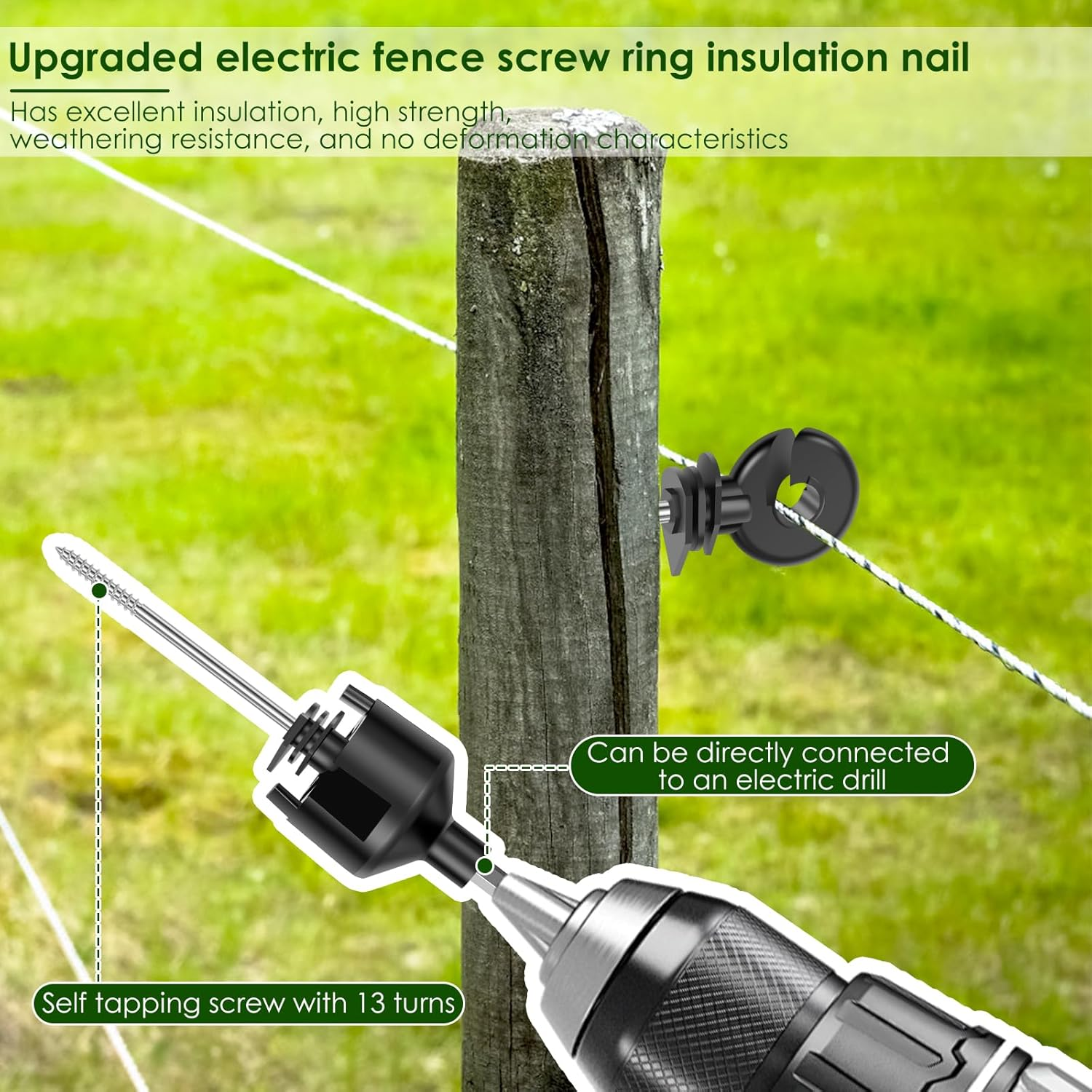 Upgraded electric fence screw ring insulation nail

Has excellent insulation, high strength, weathering resistance, and no deformation characteristics

Can be directly connected to an electric drill

Self tapping screw with 13 turns