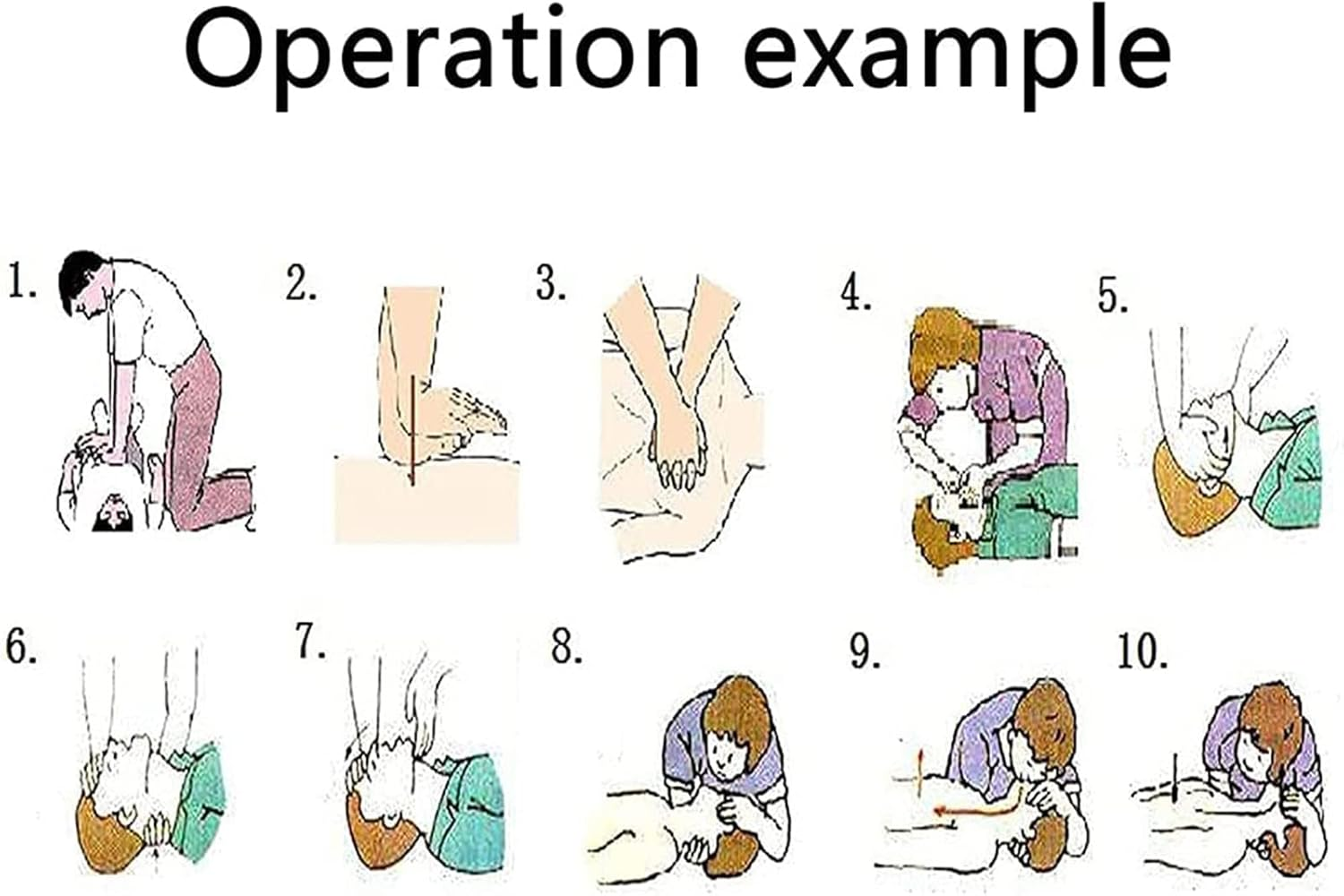 Operation example

1.

2.

3.

4.

5.

6.

7.

8.

9.

10.