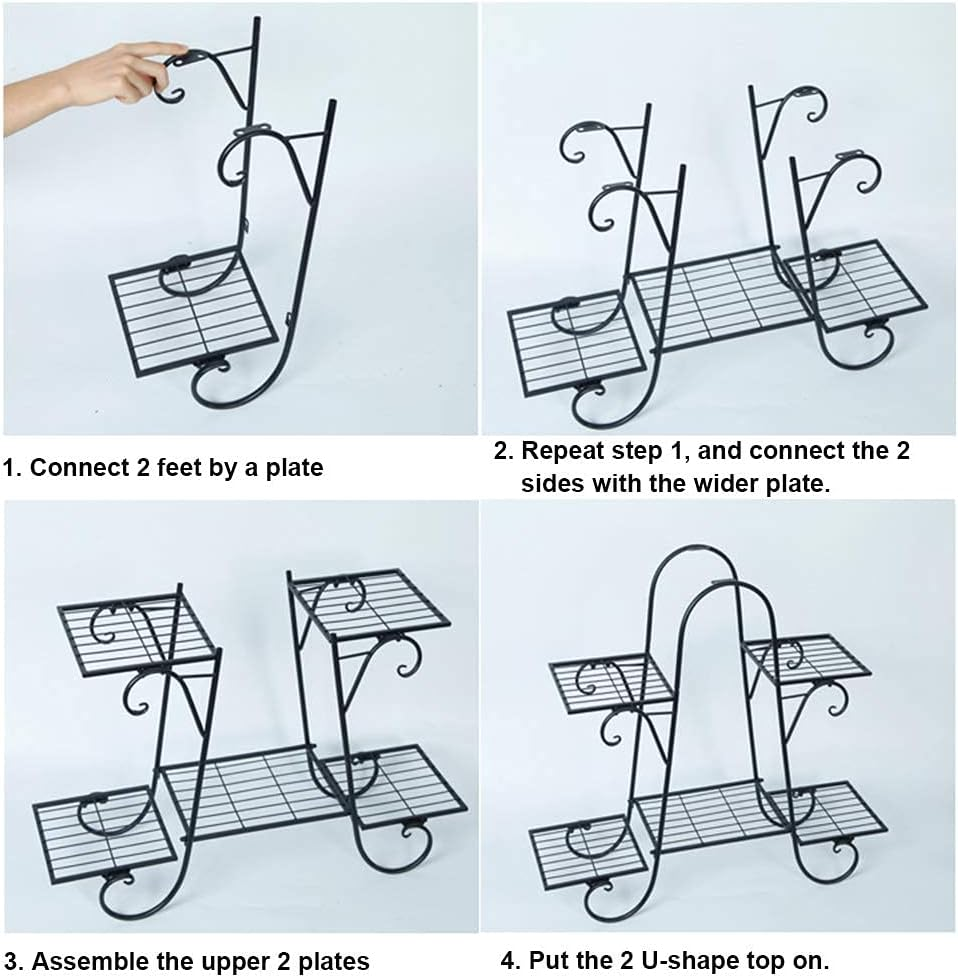 1. Connect 2 feet by a plate

2. Repeat step 1, and connect the 2 sides with the wider plate.

3. Assemble the upper 2 plates

4. Put the 2 U-shape top on.