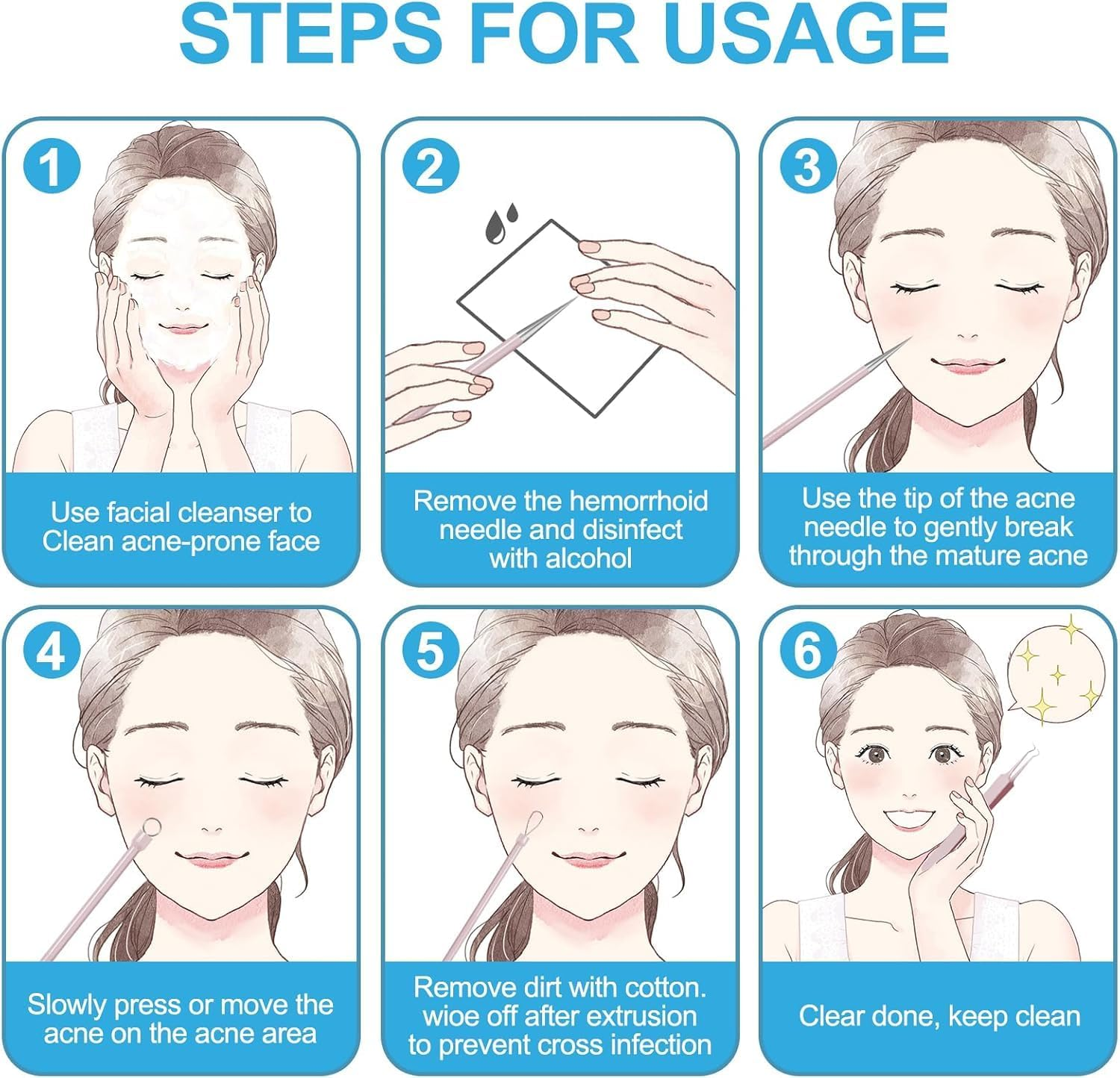 STEPS FOR USAGE

1

Use facial cleanser to Clean acne-prone face

2

Remove the hemorrhoid needle and disinfect with alcohol

3

Use the tip of the acne needle to gently break through the mature acne

4

Slowly press or move the acne on the acne area

5

Remove dirt with cotton. wioe off after extrusion to prevent cross infection

6

Clear done, keep clean