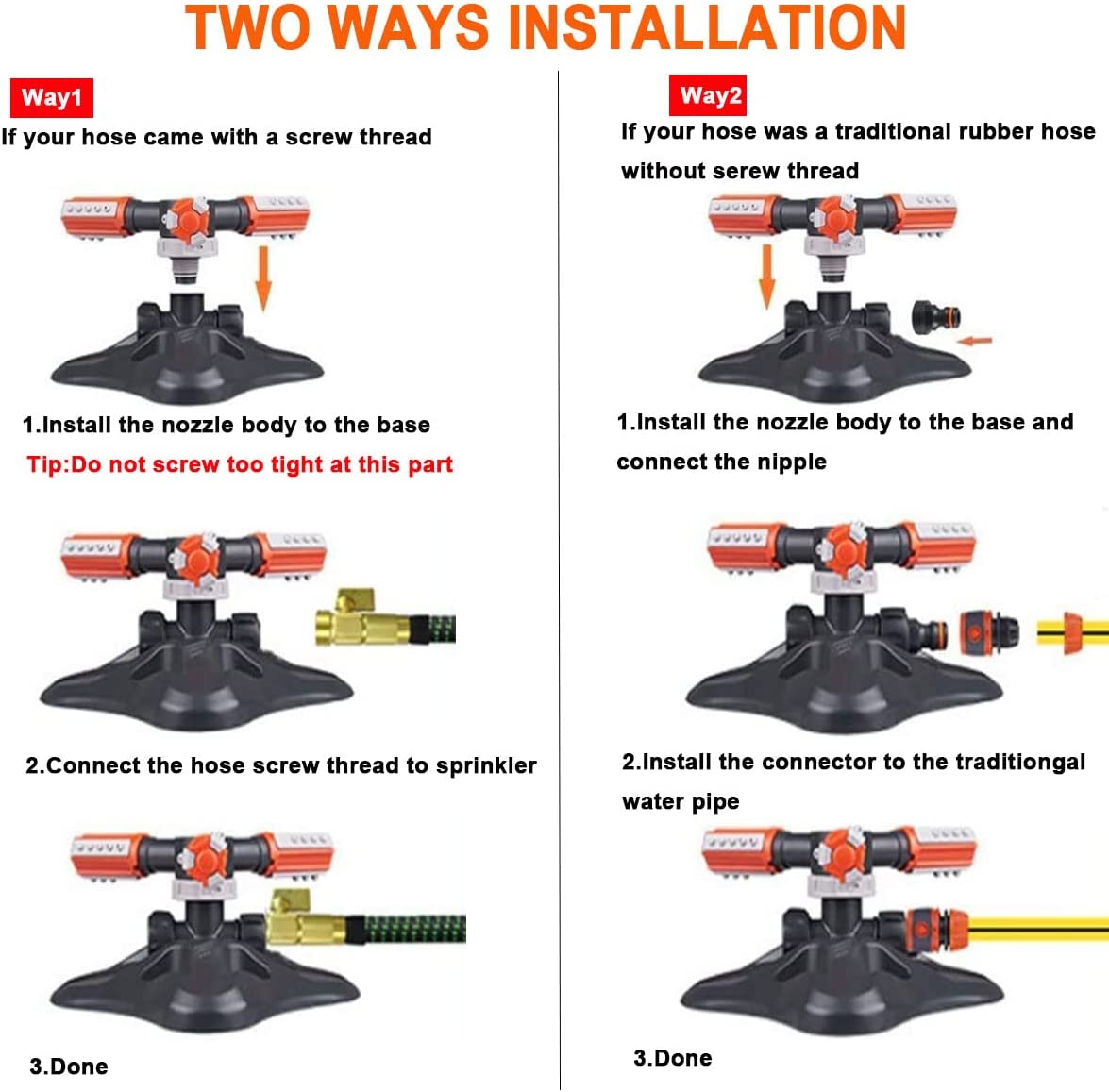 TWO WAYS INSTALLATION

Way1

If your hose came with a screw thread

1.Install the nozzle body to the base

Tip:Do not screw too tight at this part

2.Connect the hose screw thread to sprinkler

3.Done

Way2

If your hose was a traditional rubber hose without serew thread

1.Install the nozzle body to the base and connect the nipple

2.Install the connector to the traditiongal water pipe

3.Done