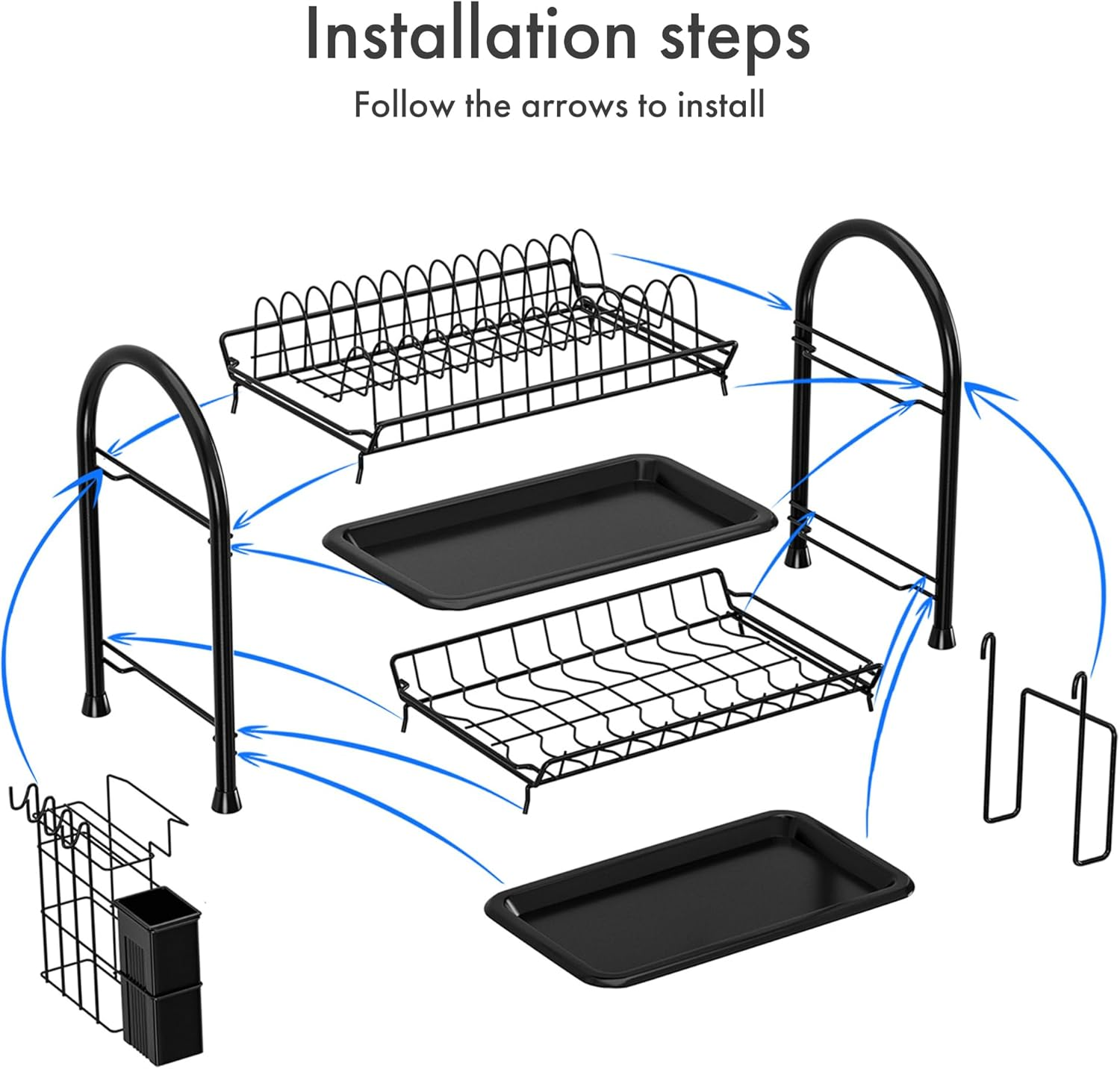 Installation steps

Follow the arrows to install