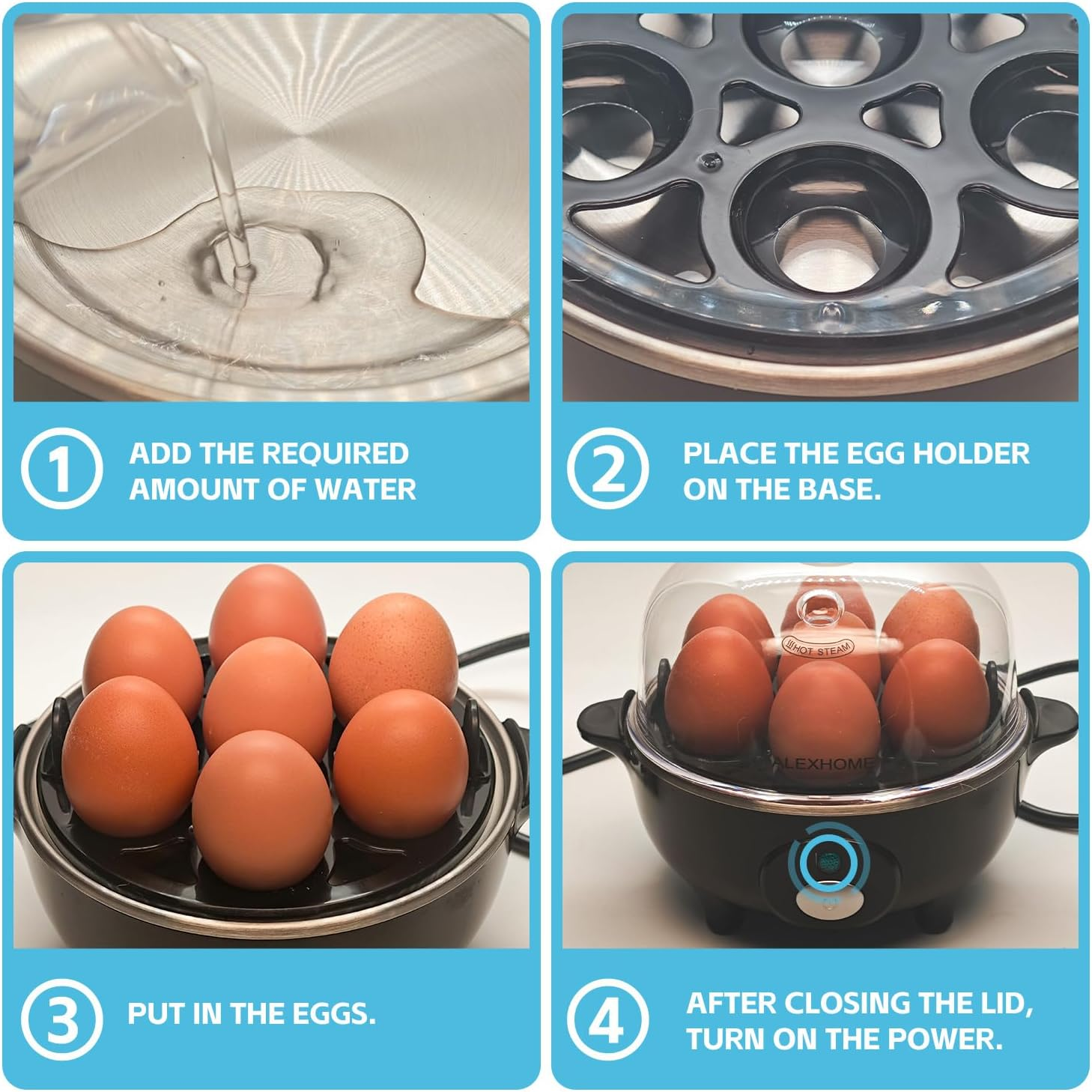 1 ADD THE REQUIRED AMOUNT OF WATER

2 PLACE THE EGG HOLDER ON THE BASE.

3 PUT IN THE EGGS.

HOT STEAM

ALEXHOME

4 AFTER CLOSING THE LID, TURN ON THE POWER.