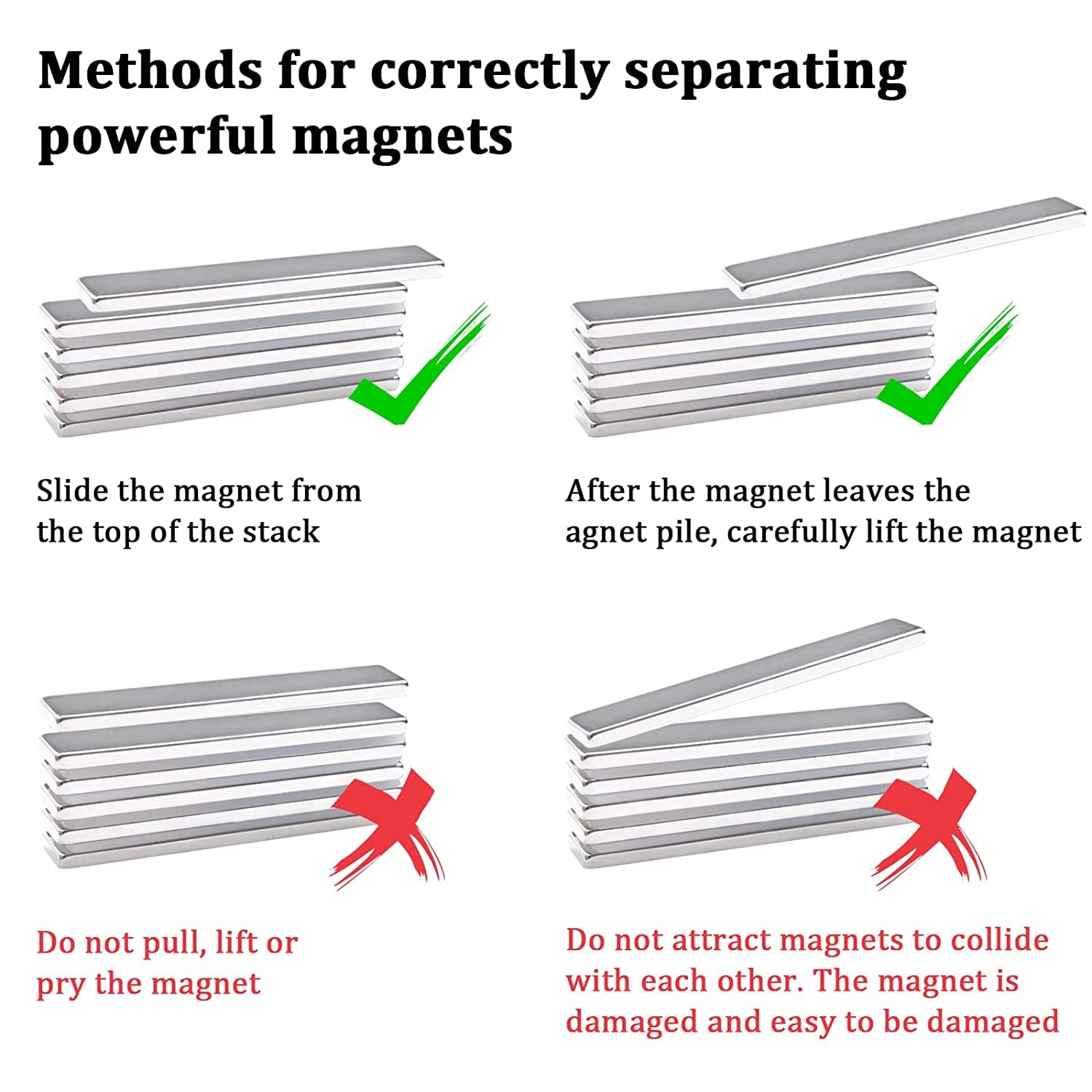 Methods for correctly separating powerful magnets

Slide the magnet from the top of the stack

After the magnet leaves the agnet pile, carefully lift the magnet

Do not pull, lift or pry the magnet

Do not attract magnets to collide with each other. The magnet is damaged and easy to be damaged