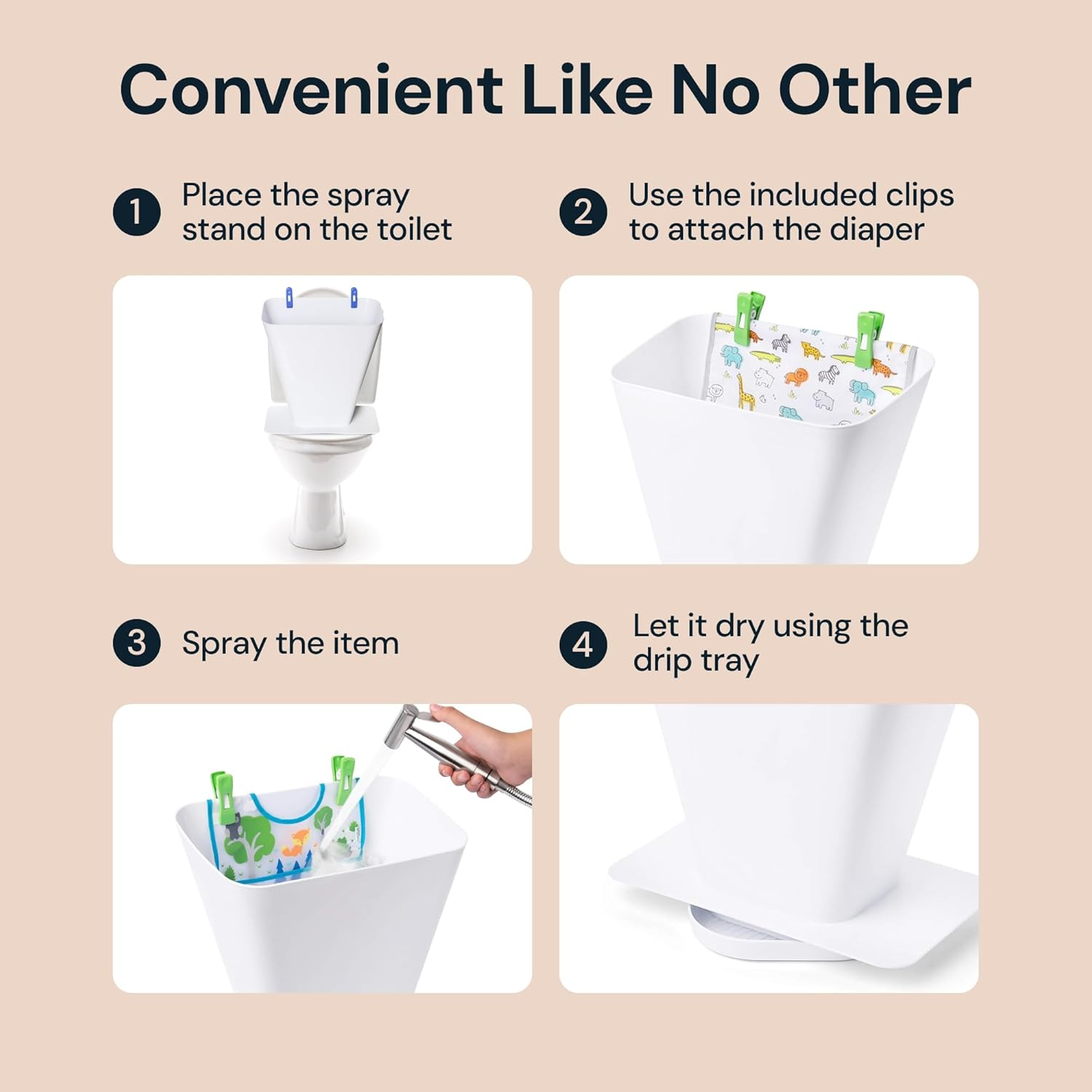 Convenient Like No Other

1 Place the spray stand on the toilet

2 Use the included clips to attach the diaper

3 Spray the item

4 Let it dry using the drip tray