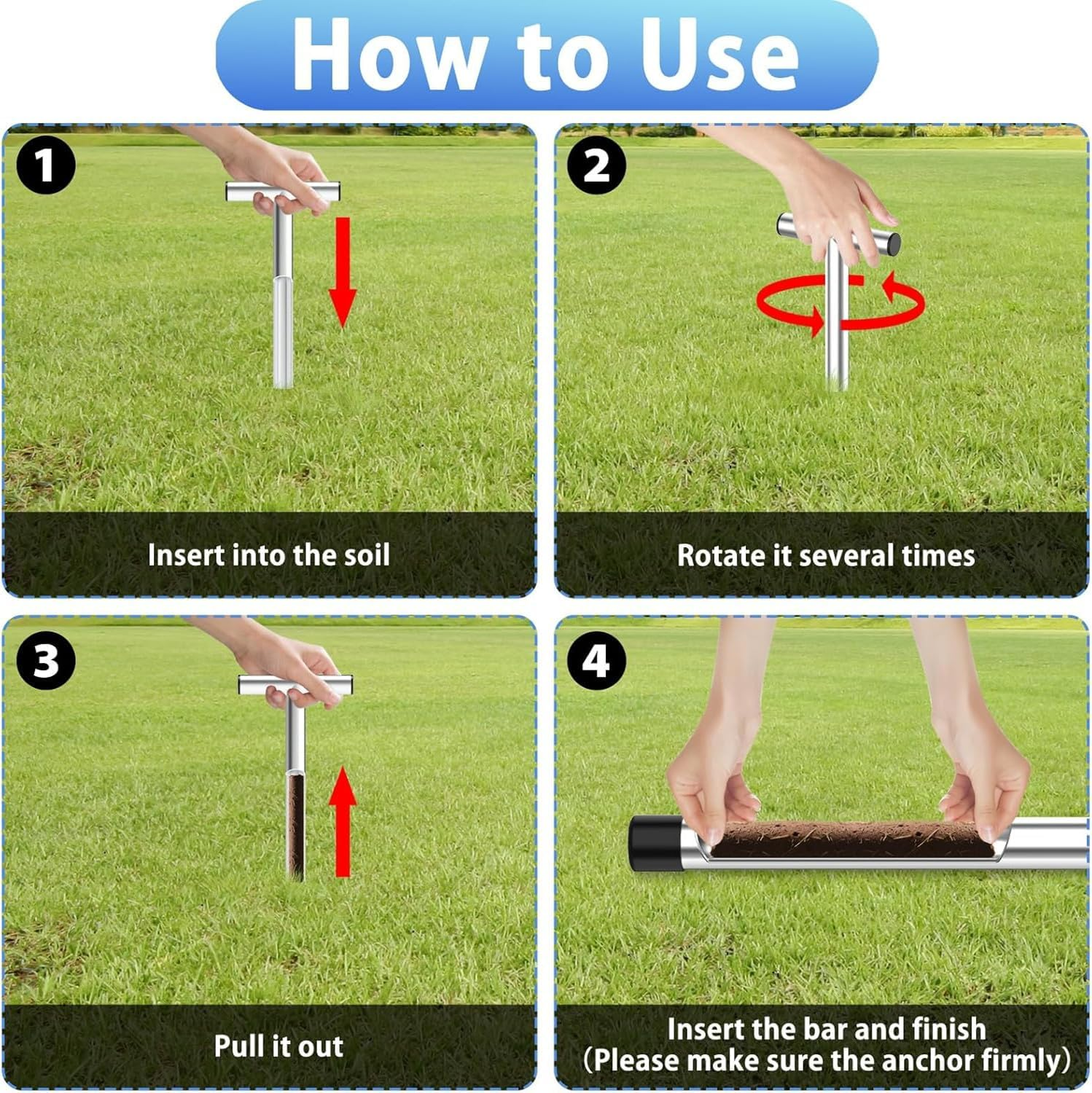 How to Use

1

Insert into the soil

2

Rotate it several times

3

Pull it out

4

Insert the bar and finish (Please make sure the anchor firmly)