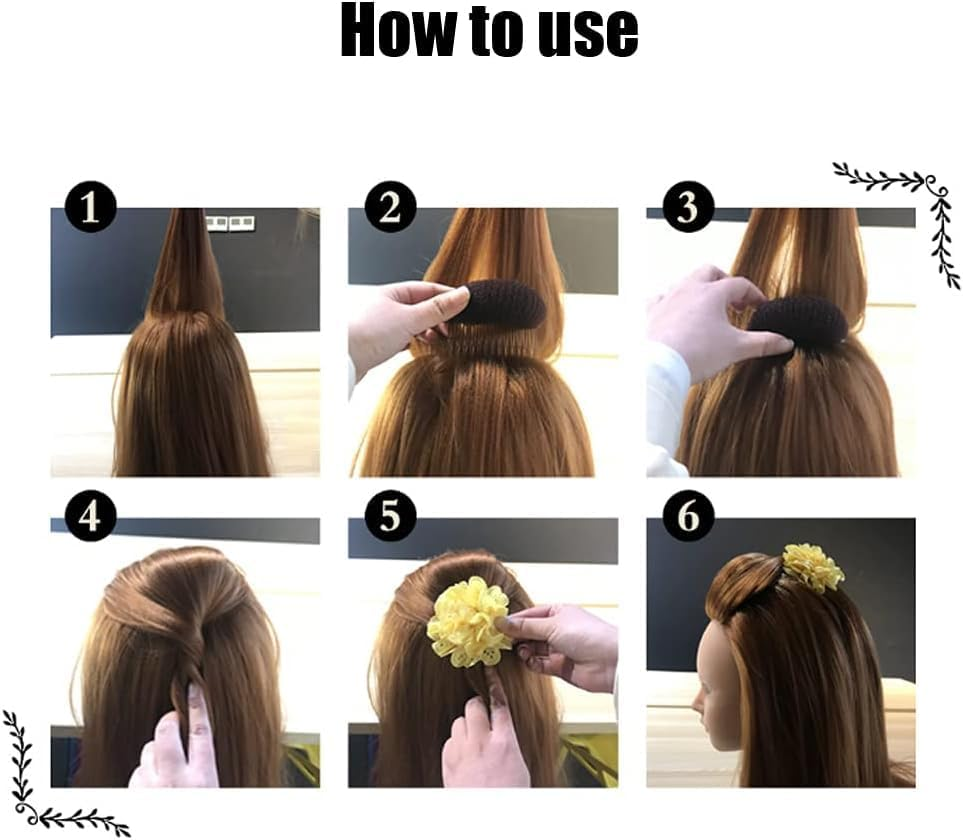 How to use

1

2

3

4

5

6