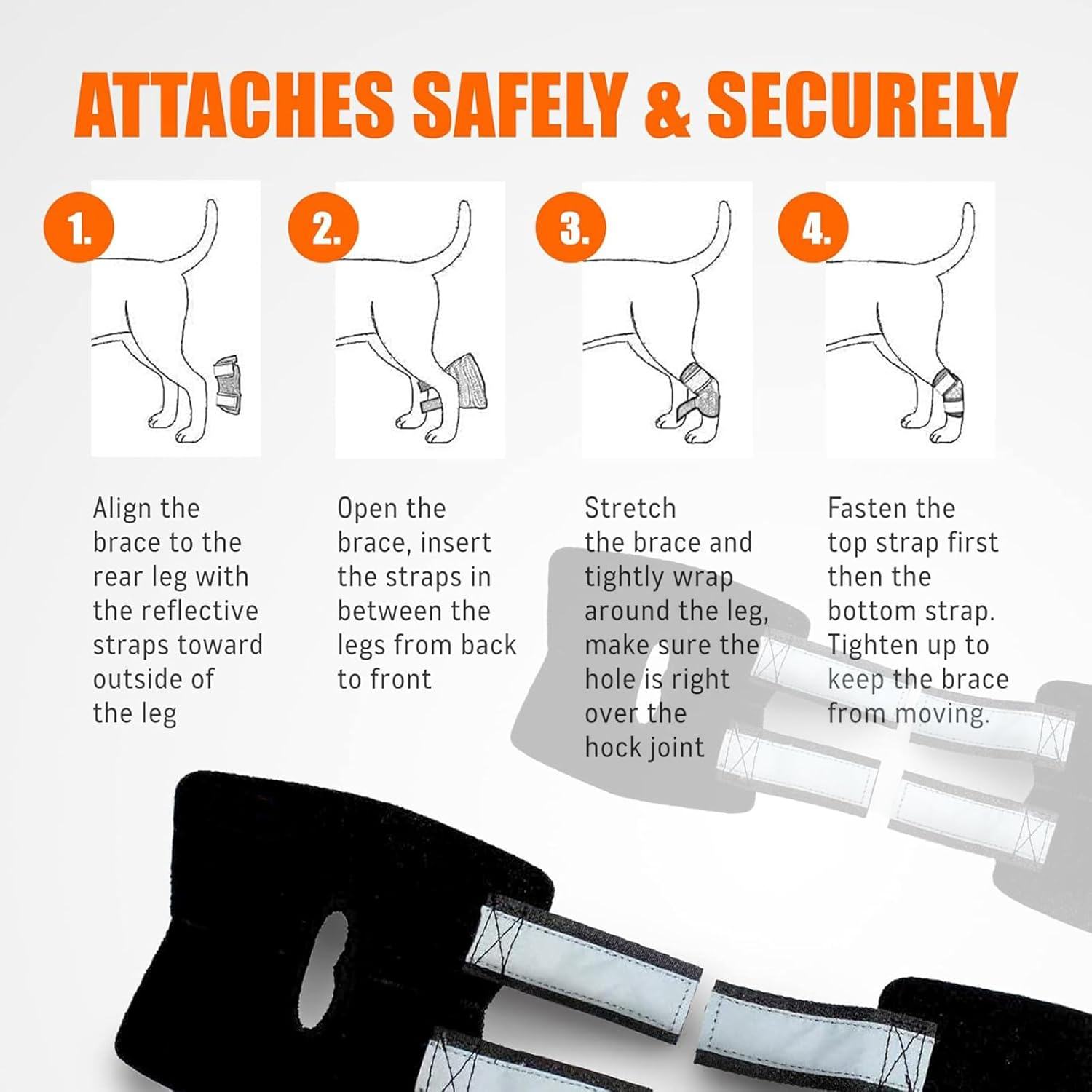 ATTACHES SAFELY & SECURELY

1.

Align the brace to the rear leg with the reflective straps toward outside of the leg

2.

Open the brace, insert the straps in between the legs from back to front

3.

Stretch the brace and tightly wrap around the leg, make sure the hole is right over the hock joint

4.

Fasten the top strap first then the bottom strap. Tighten up to keep the brace from moving.