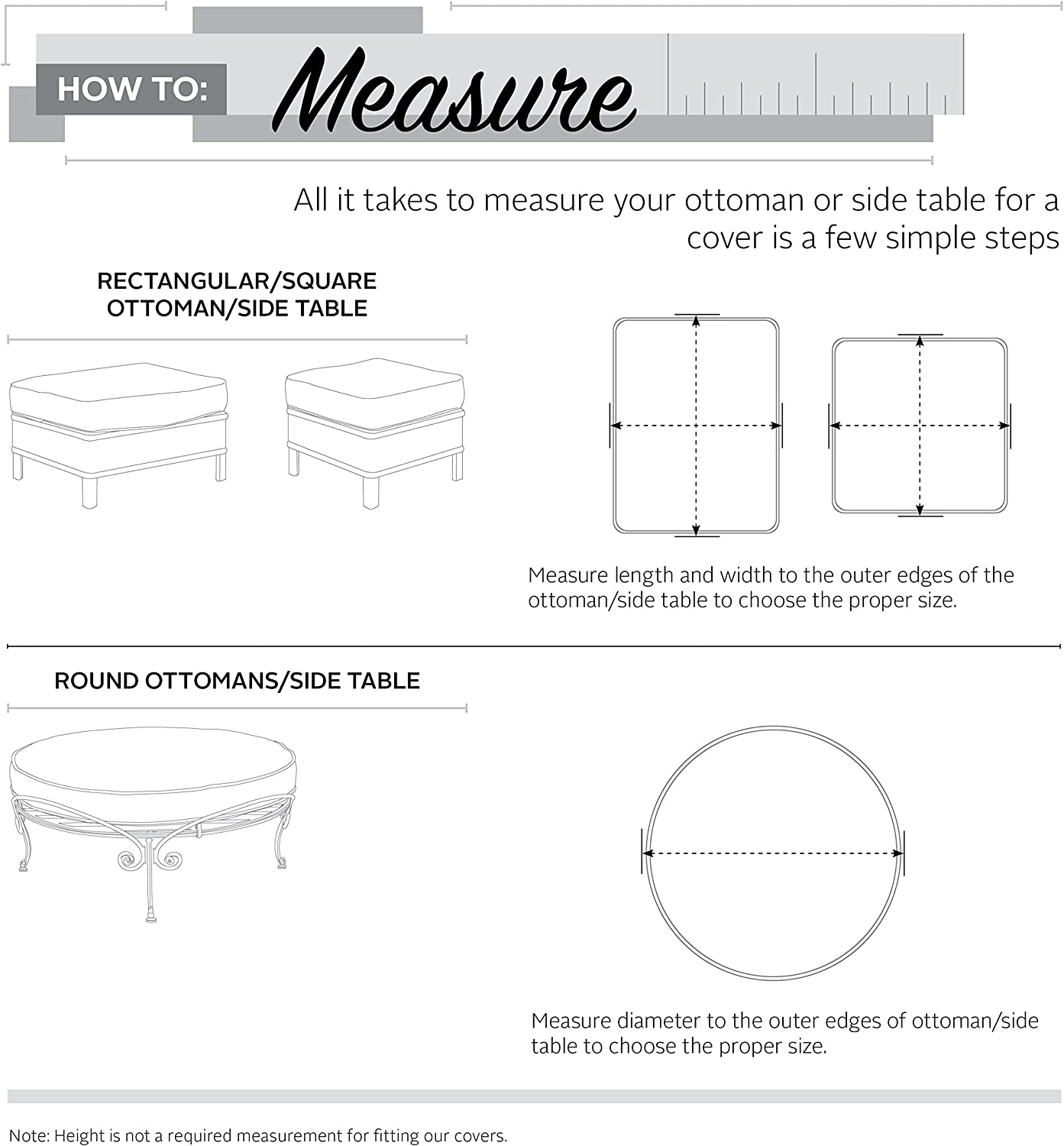 HOW TO: Measure

All it takes to measure your ottoman or side table for a cover is a few simple steps

RECTANGULAR/SQUARE OTTOMAN/SIDE TABLE

Measure length and width to the outer edges of the ottoman/side table to choose the proper size.

ROUND OTTOMANS/SIDE TABLE

Measure diameter to the outer edges of ottoman/side table to choose the proper size.

Note: Height is not a required measurement for fitting our covers.