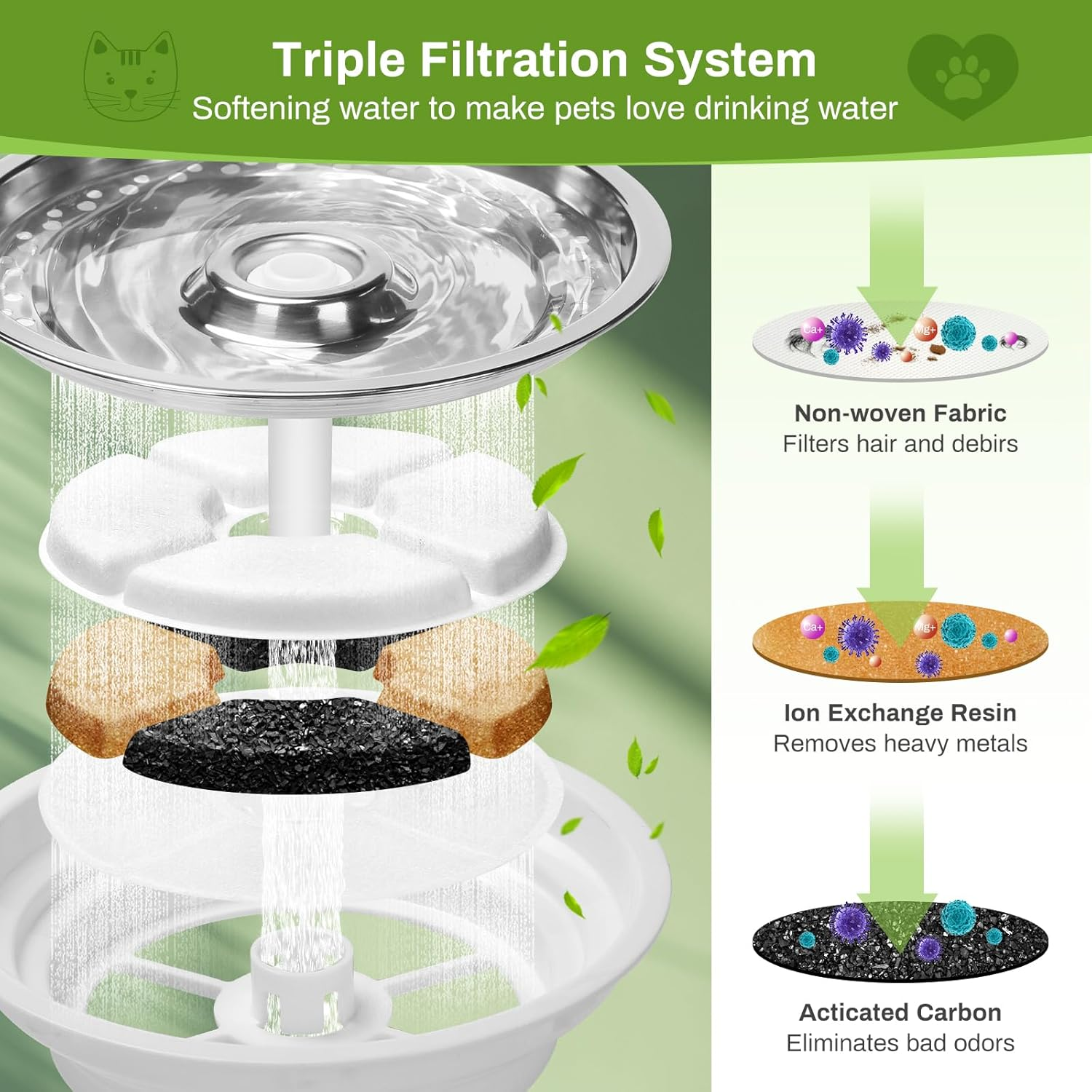 Triple Filtration System
Softening water to make pets love drinking water

Ca+ Mg+

Non-woven Fabric
Filters hair and debirs

Ca+ Mg+

Ion Exchange Resin
Removes heavy metals

Acticated Carbon
Eliminates bad odors