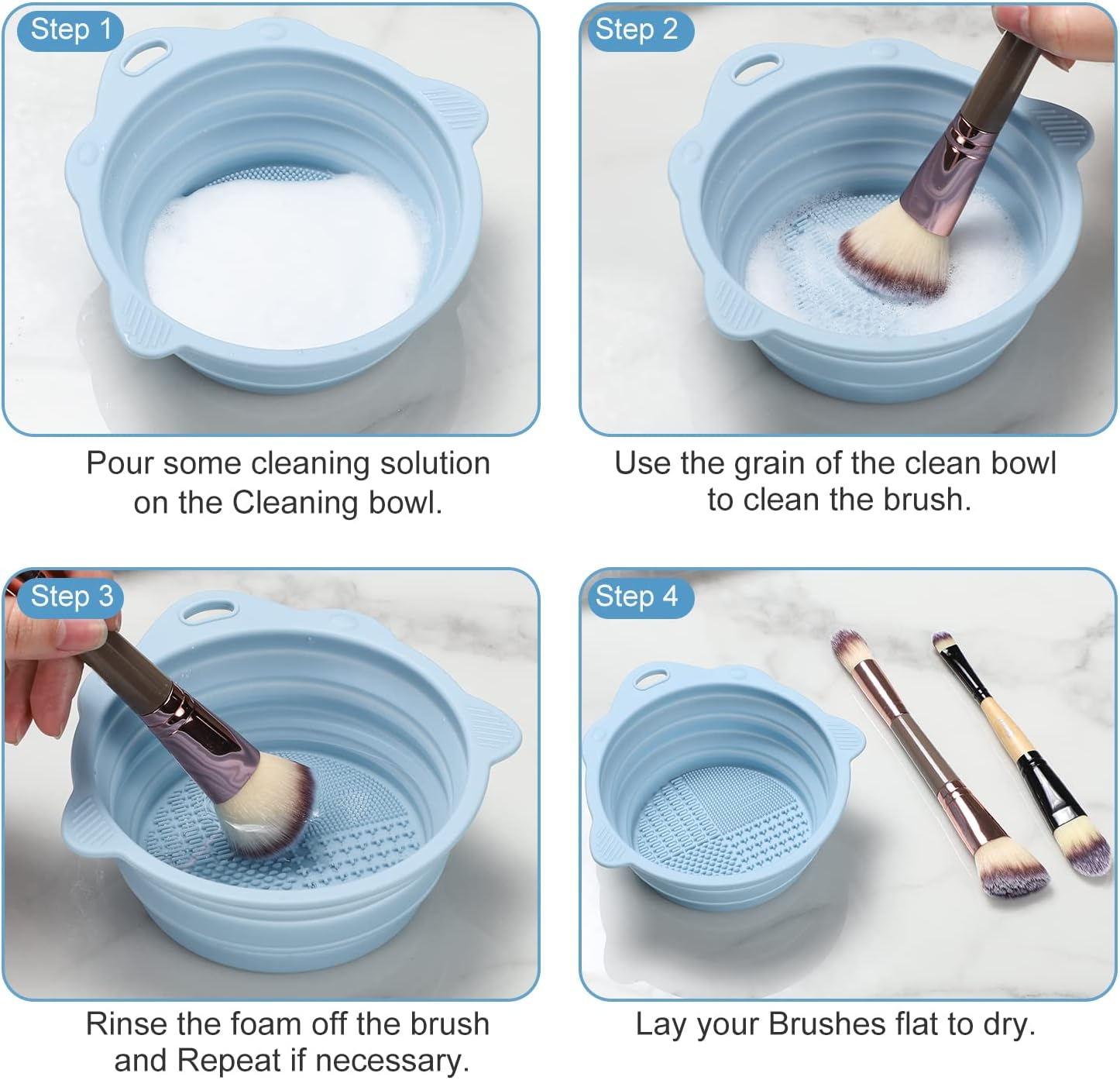 Step 1

Pour some cleaning solution on the Cleaning bowl.

Step 2

Use the grain of the clean bowl to clean the brush.

Step 3

Rinse the foam off the brush and Repeat if necessary.

Step 4

Lay your Brushes flat to dry.