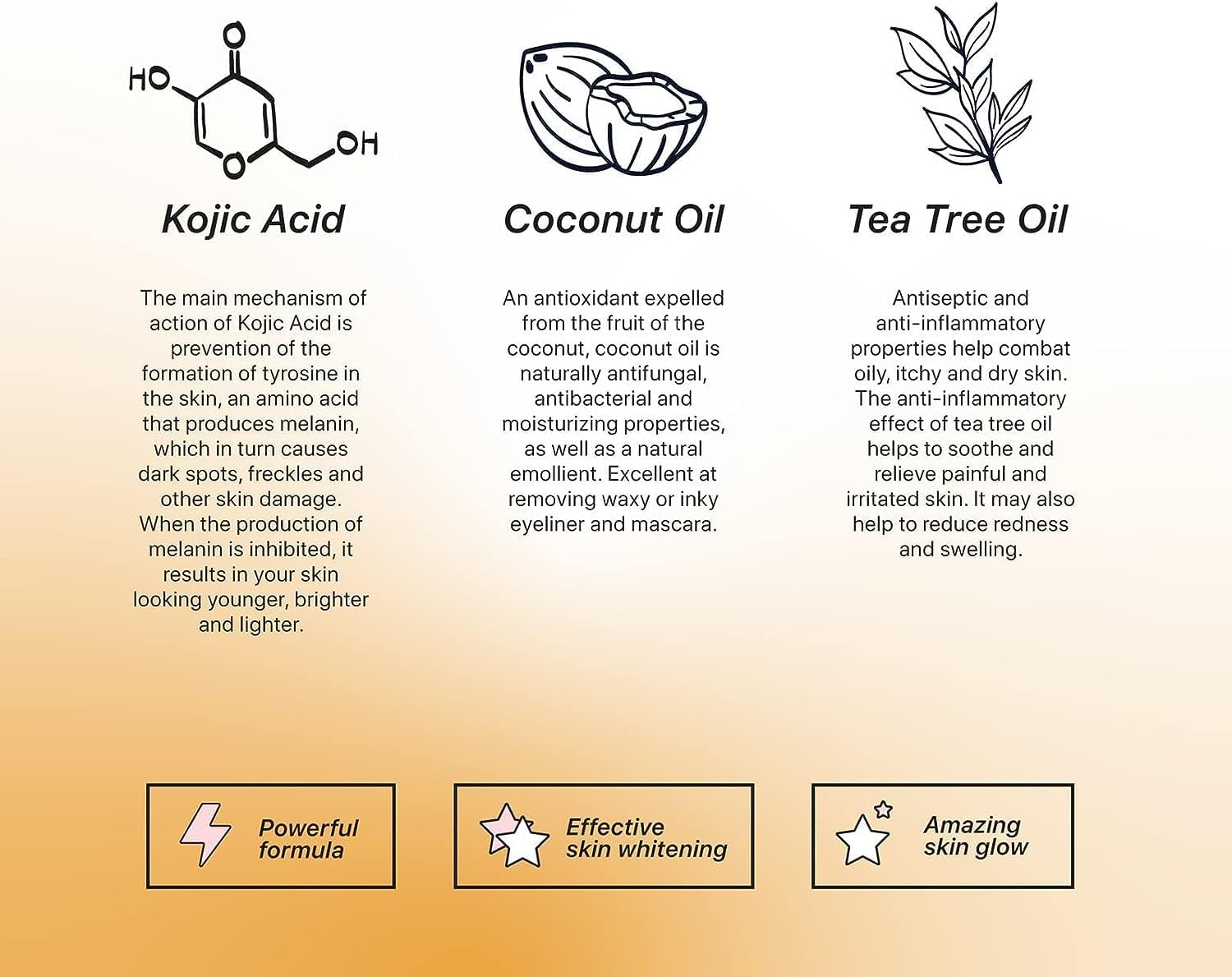 HO
O
O
OH

Kojic Acid

The main mechanism of action of Kojic Acid is prevention of the formation of tyrosine in the skin, an amino acid that produces melanin, which in turn causes dark spots, freckles and other skin damage. When the production of melanin is inhibited, it results in your skin looking younger, brighter and lighter.

Coconut Oil

An antioxidant expelled from the fruit of the coconut, coconut oil is naturally antifungal, antibacterial and moisturizing properties, as well as a natural emollient. Excellent at removing waxy or inky eyeliner and mascara.

Tea Tree Oil

Antiseptic and anti-inflammatory properties help combat oily, itchy and dry skin. The anti-inflammatory effect of tea tree oil helps to soothe and relieve painful and irritated skin. It may also help to reduce redness and swelling.

Powerful formula

Effective skin whitening

Amazing skin glow