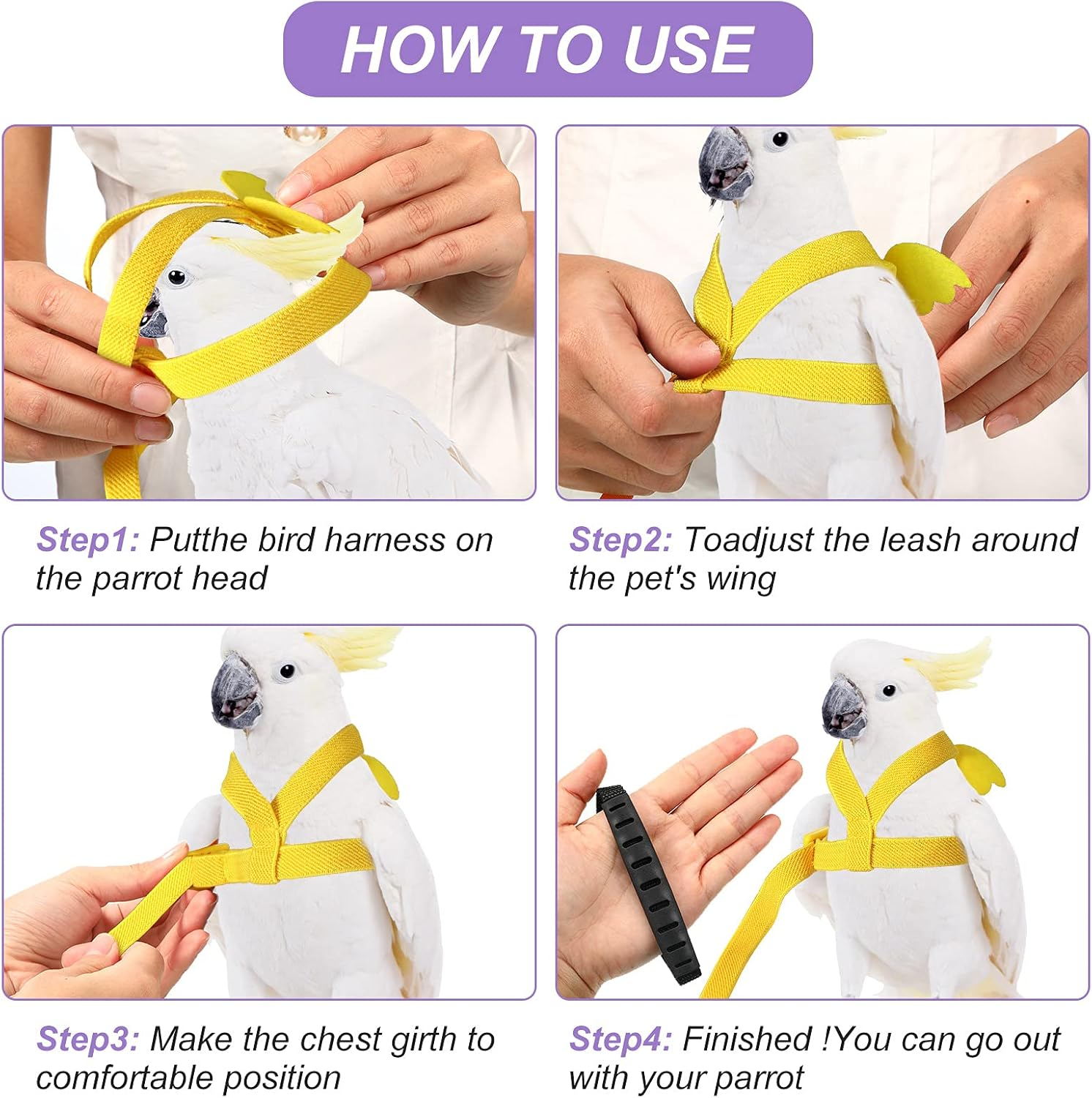 HOW TO USE

Step1: Putthe bird harness on the parrot head

Step2: Toadjust the leash around the pet's wing

Step3: Make the chest girth to comfortable position

Step4: Finished !You can go out with your parrot