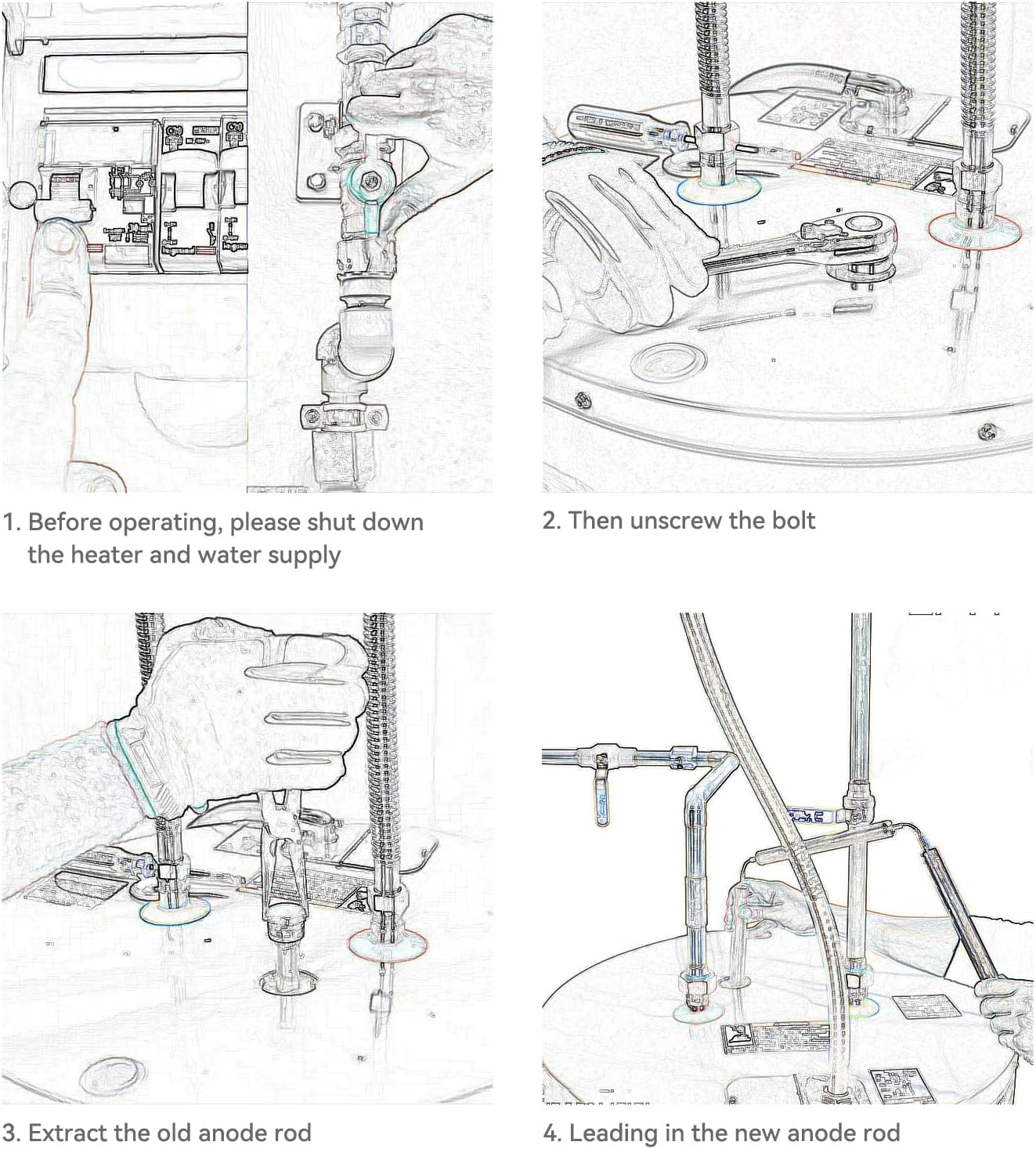 1. Before operating, please shut down the heater and water supply

2. Then unscrew the bolt

3. Extract the old anode rod

4. Leading in the new anode rod