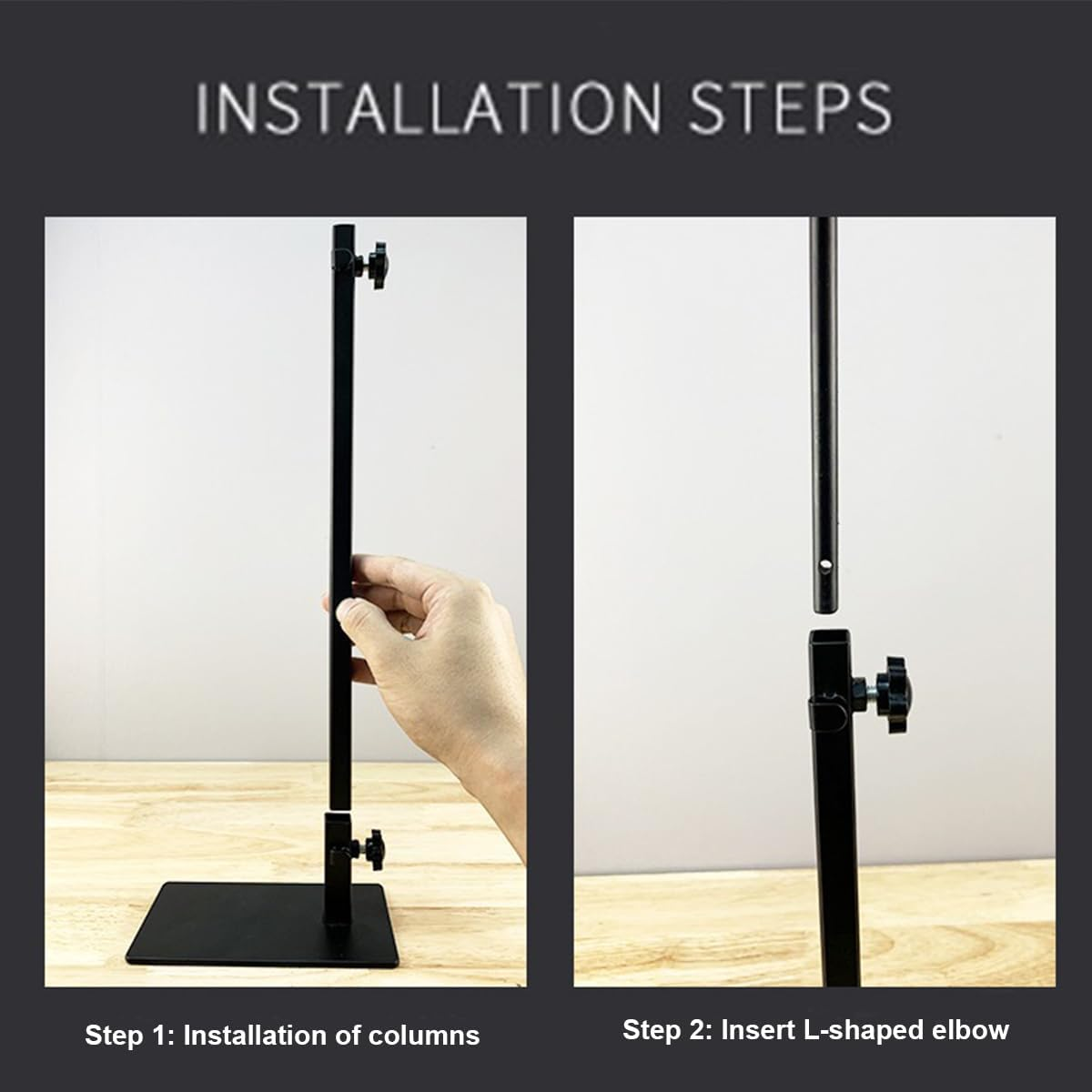 INSTALLATION STEPS

Step 1: Installation of columns

Step 2: Insert L-shaped elbow