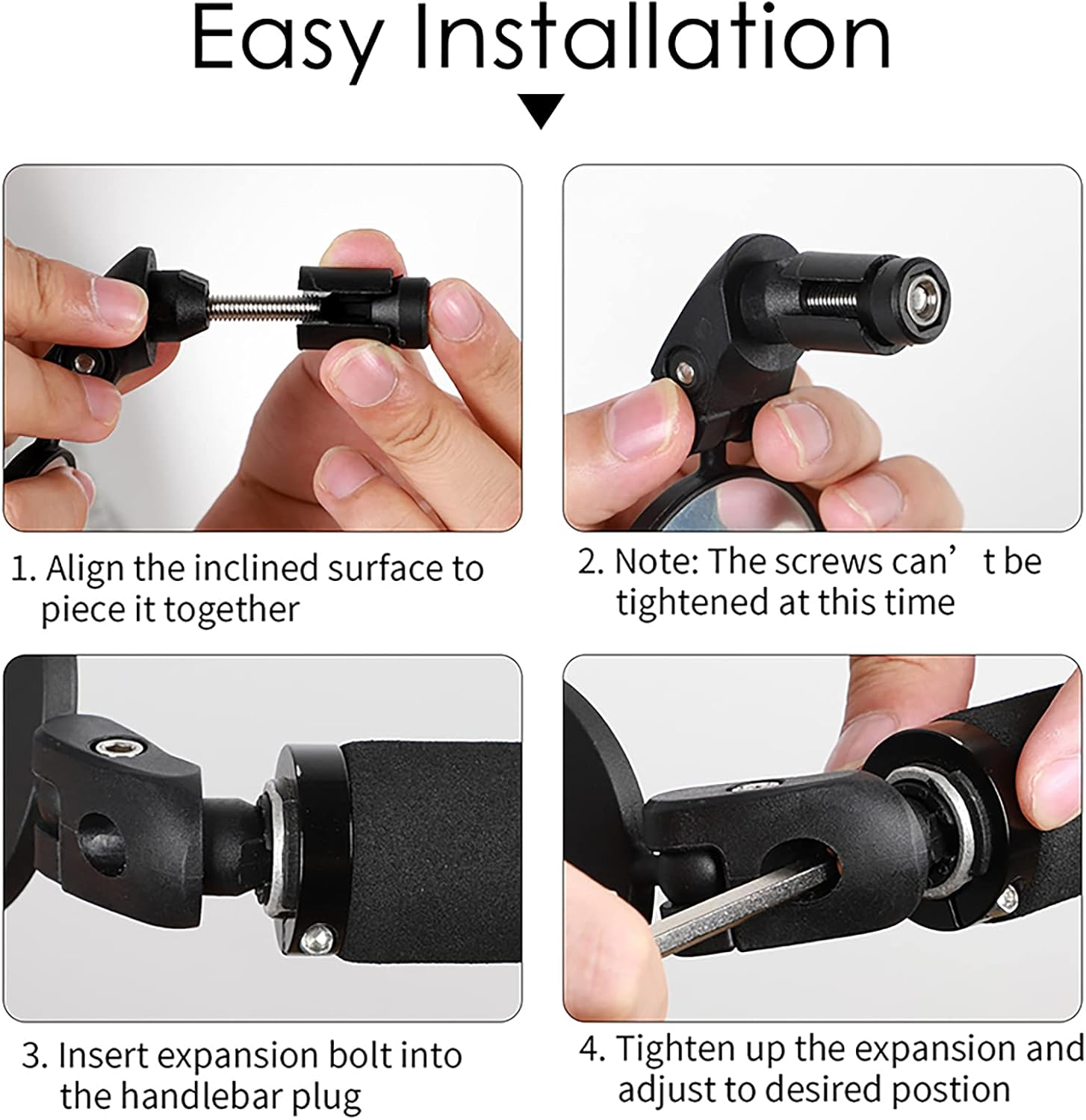 Easy Installation

1. Align the inclined surface to piece it together

2. Note: The screws can’ t be tightened at this time

3. Insert expansion bolt into the handlebar plug

4. Tighten up the expansion and adjust to desired postion