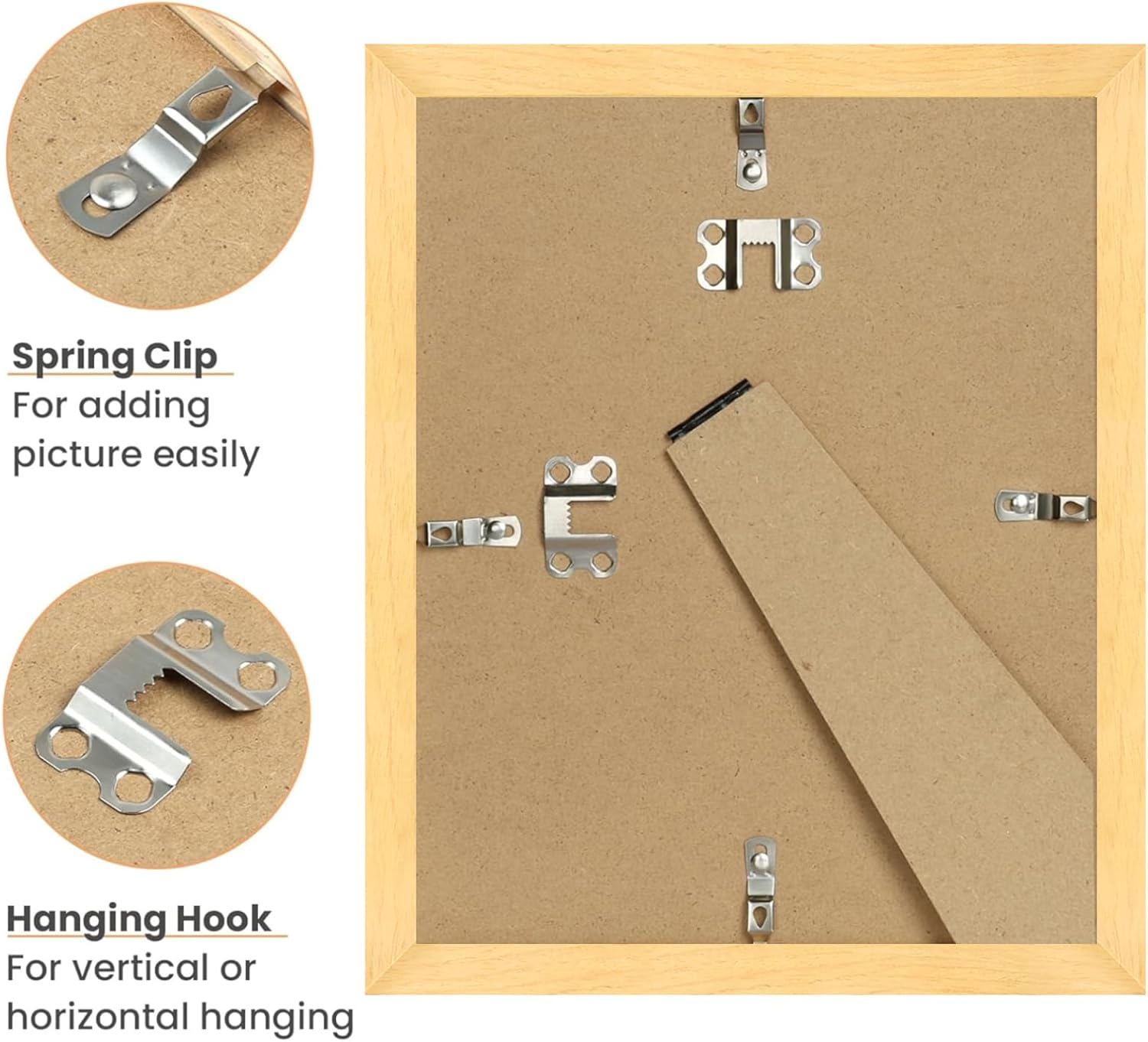 Spring Clip
For adding picture easily

Hanging Hook
For vertical or horizontal hanging